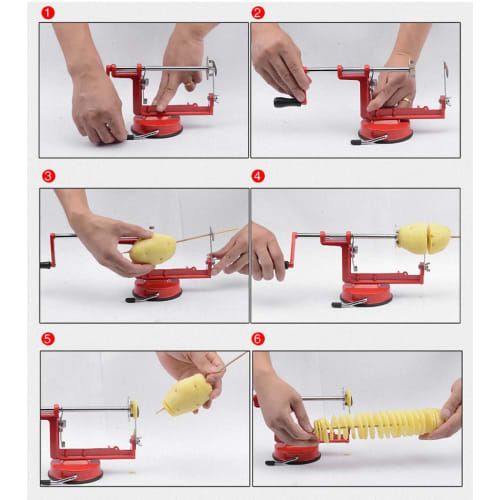 1
2
3
4
5
6