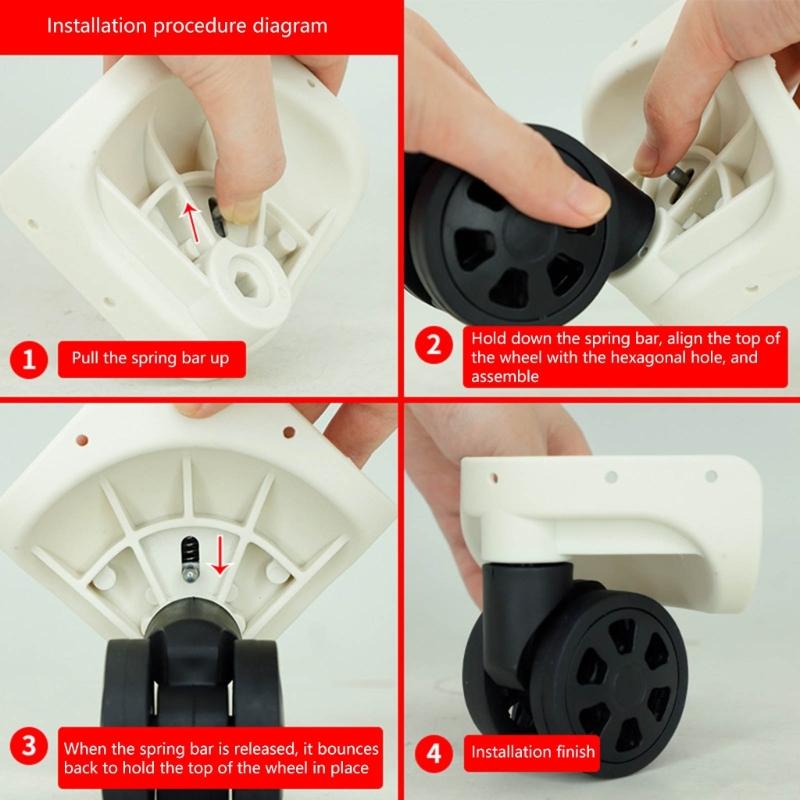 Installation procedure diagram

1 Pull the spring bar up

2 Hold down the spring bar, align the top of the wheel with the hexagonal hole, and assemble

3 When the spring bar is released, it bounces back to hold the top of the wheel in place

4 Installation finish