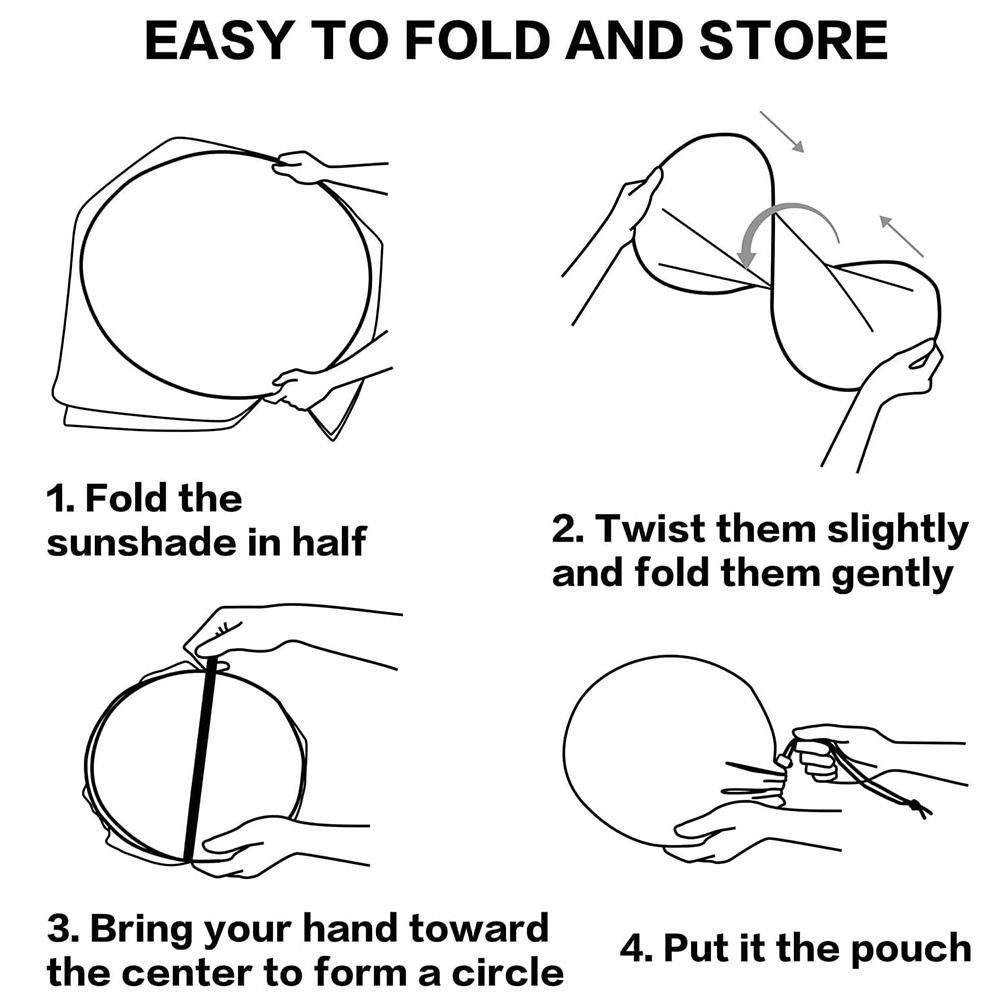 EASY TO FOLD AND STORE

1. Fold the sunshade in half

2. Twist them slightly and fold them gently

3. Bring your hand toward the center to form a circle

4. Put it the pouch