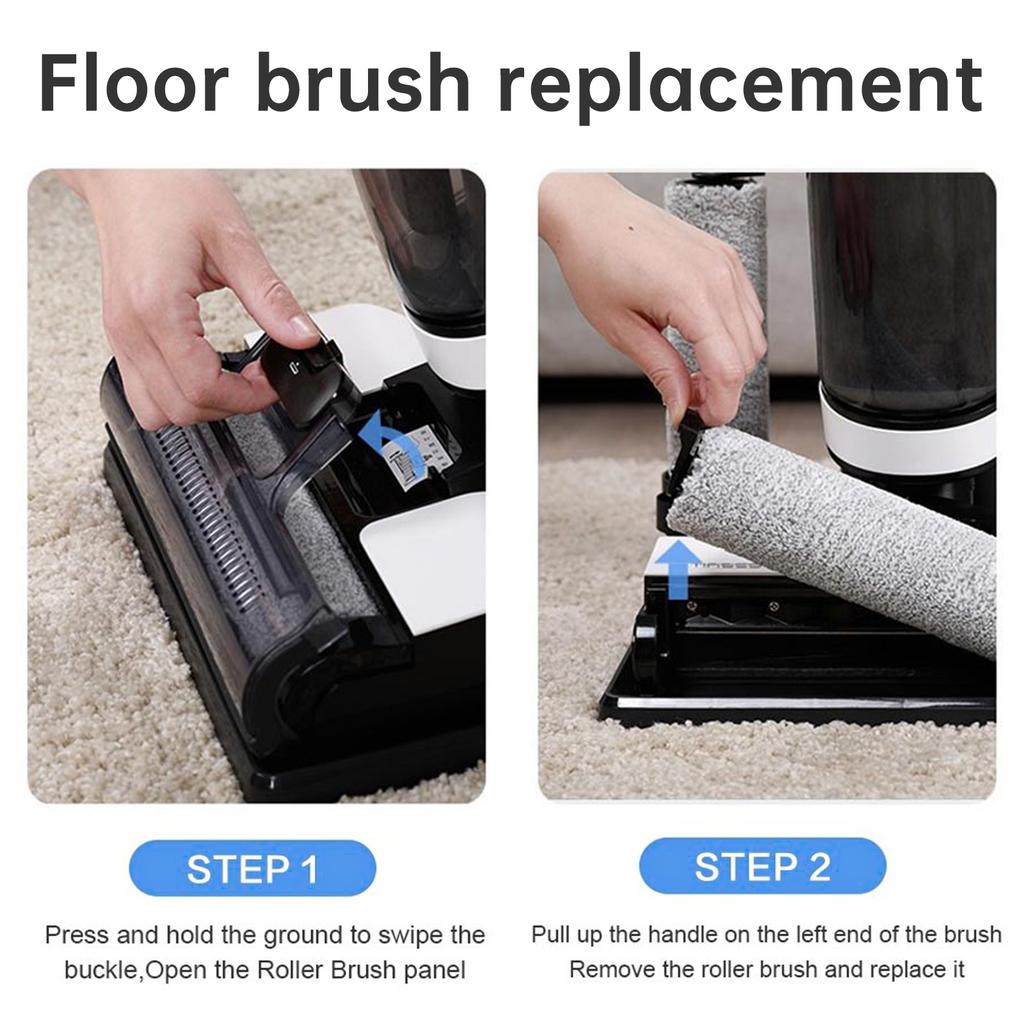 Floor brush replacement

STEP 1

Press and hold the ground to swipe the buckle,Open the Roller Brush panel

STEP 2

Pull up the handle on the left end of the brush
Remove the roller brush and replace it