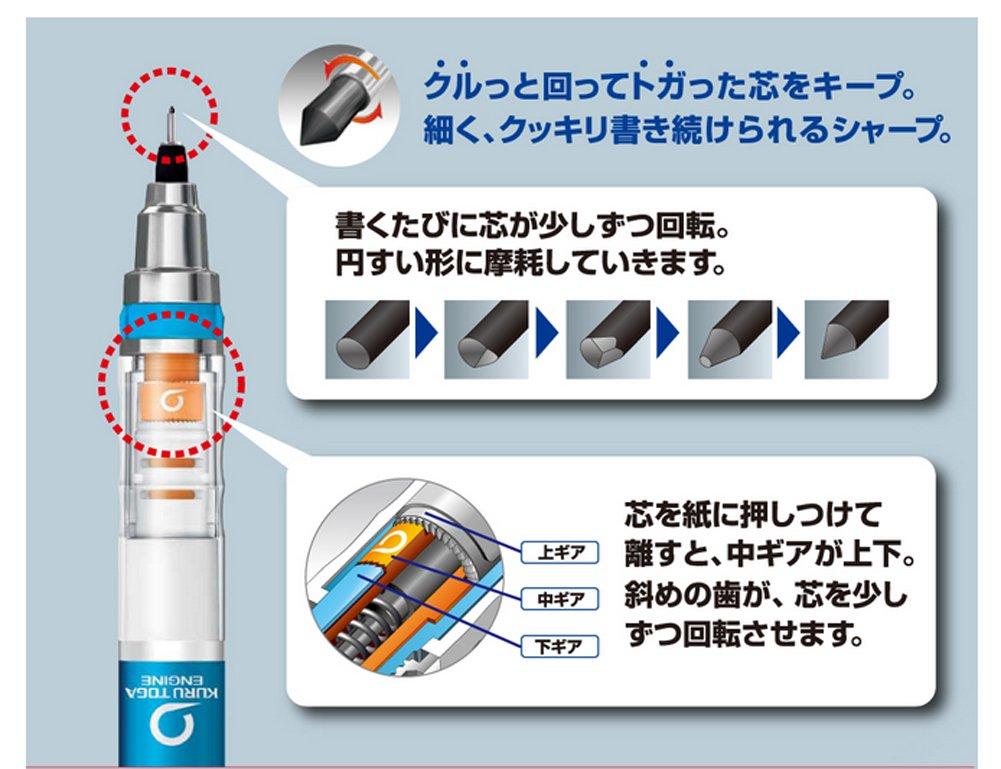 クルっと回ってトガった芯をキープ。
細く、クッキリ書き続けられるシャープ。

書くたびに芯が少しずつ回転。
円すい形に摩耗していきます。

上ギア
中ギア
下ギア

芯を紙に押しつけて離すと、中ギアが上下。斜めの歯が、芯を少しずつ回転させます。

KURU TOGA
ENGINE