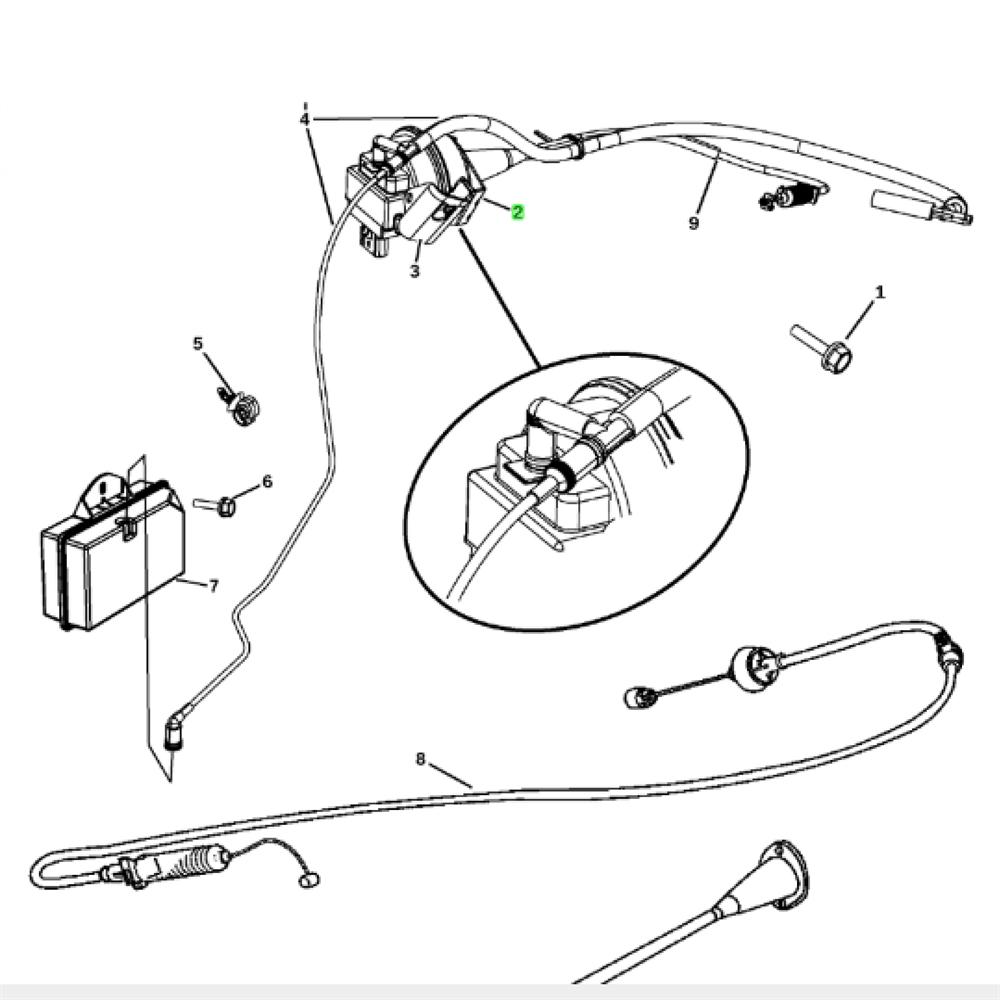 4
2
9
3
1
5
6
7
8