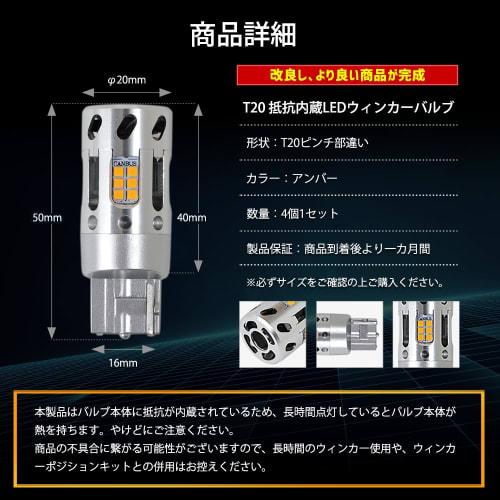 商品詳細

φ20mm

50mm

40mm

16mm

CANBUS

改良し、より良い商品が完成

T20 抵抗内蔵LEDウィンカーバルブ

形状：T20ピンチ部違い

カラー：アンバー

数量：4個1セット

製品保証：商品到着後より一カ月間

※必ずサイズをご確認の上ご購入ください。

本製品はバルブ本体に抵抗が内蔵されているため、長時間点灯しているとバルブ本体が熱を持ちます。やけどにご注意ください。
商品の不具合に繋がる可能性がございますので、長時間のウィンカー使用や、ウィンカーポジションキットとの併用はお控えください。