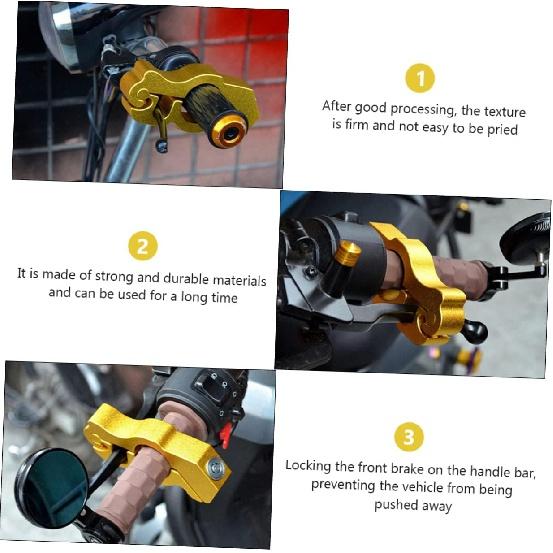 1

After good processing, the texture is firm and not easy to be pried

2

It is made of strong and durable materials and can be used for a long time

3

Locking the front brake on the handle bar, preventing the vehicle from being pushed away