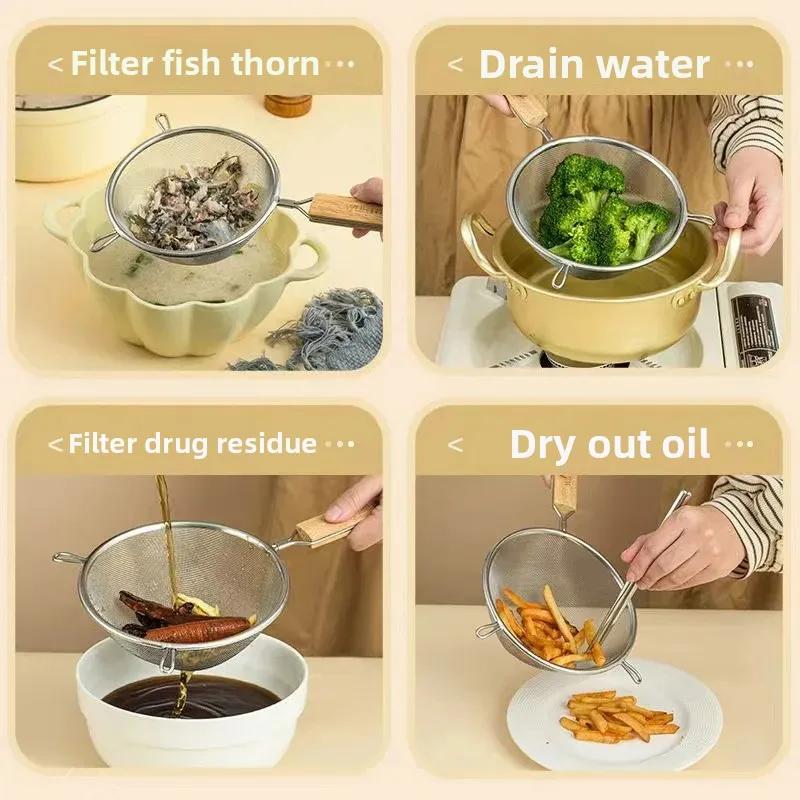 < Filter fish thorn ···

< Drain water ···

< Filter drug residue ···

< Dry out oil ···