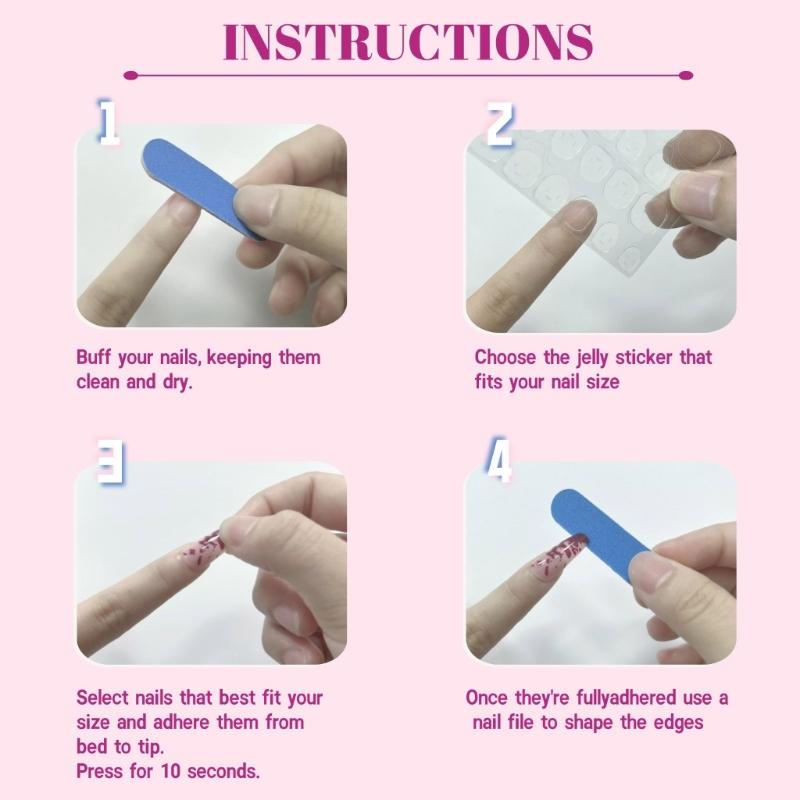 INSTRUCTIONS

1

Buff your nails, keeping them clean and dry.

2

Choose the jelly sticker that fits your nail size

3

Select nails that best fit your size and adhere them from bed to tip.
Press for 10 seconds.

4

Once they're fullyadhered use a nail file to shape the edges