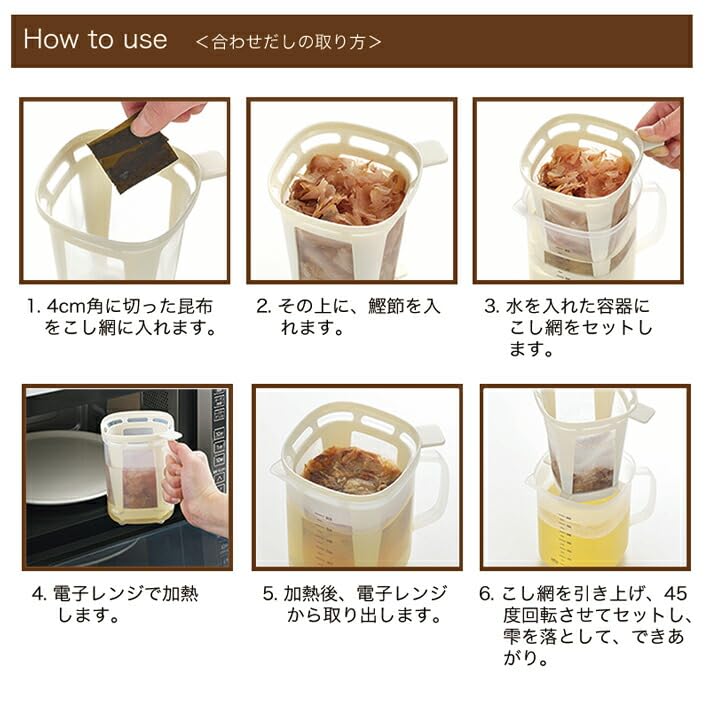 How to use ＜合わせだしの取り方＞

1. 4cm角に切った昆布をこし網に入れます。

2. その上に、鰹節を入れます。

3. 水を入れた容器にこし網をセットします。

4. 電子レンジで加熱します。

5. 加熱後、電子レンジから取り出します。

6. こし網を引き上げ、45度回転させてセットし、雫を落として、できあがり。