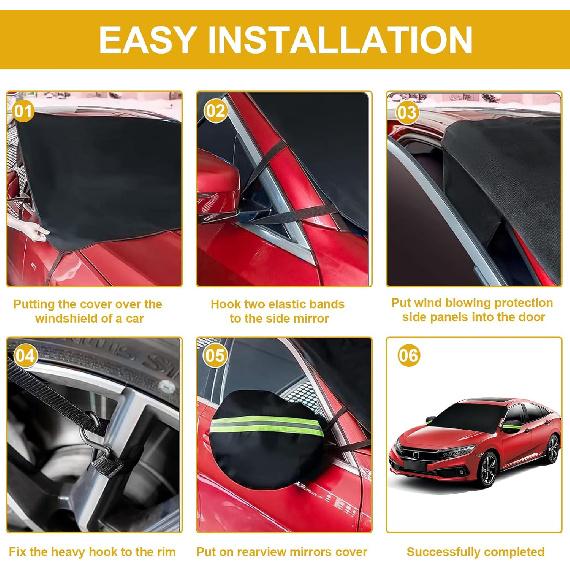 EASY INSTALLATION

01

Putting the cover over the windshield of a car

02

Hook two elastic bands to the side mirror

03

Put wind blowing protection side panels into the door

04

Fix the heavy hook to the rim

05

Put on rearview mirrors cover

06

Successfully completed