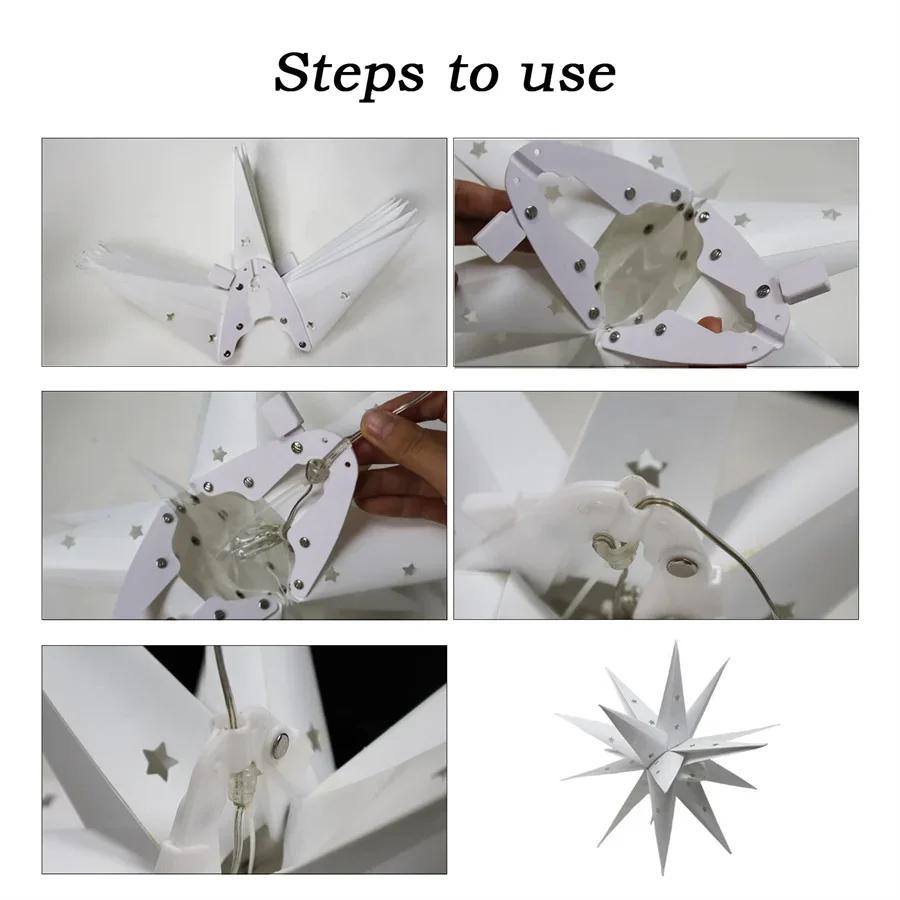 Steps to use