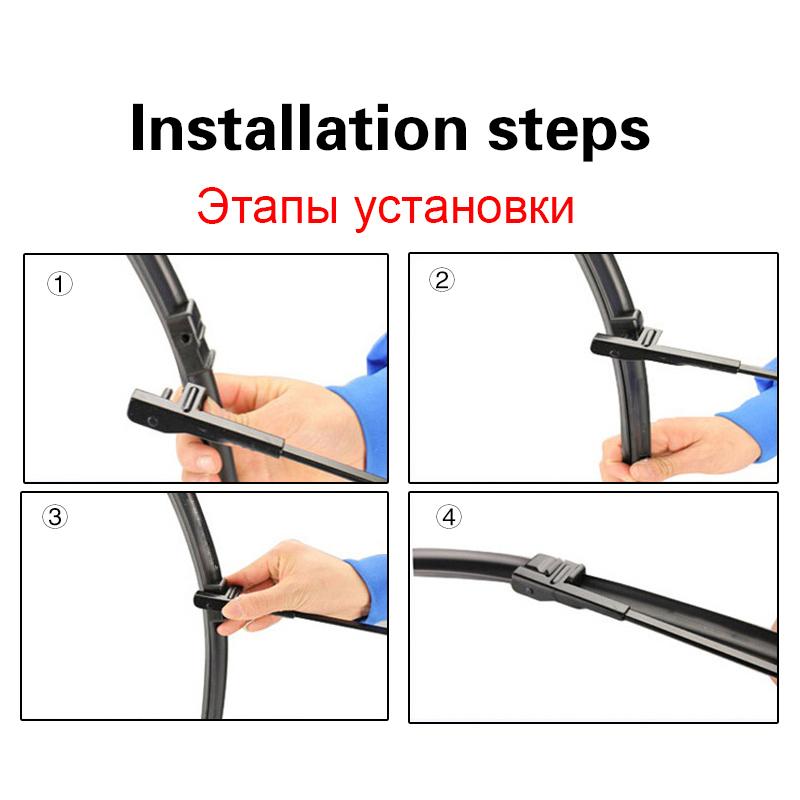 Installation steps

Этапы установки

①

②

③

④