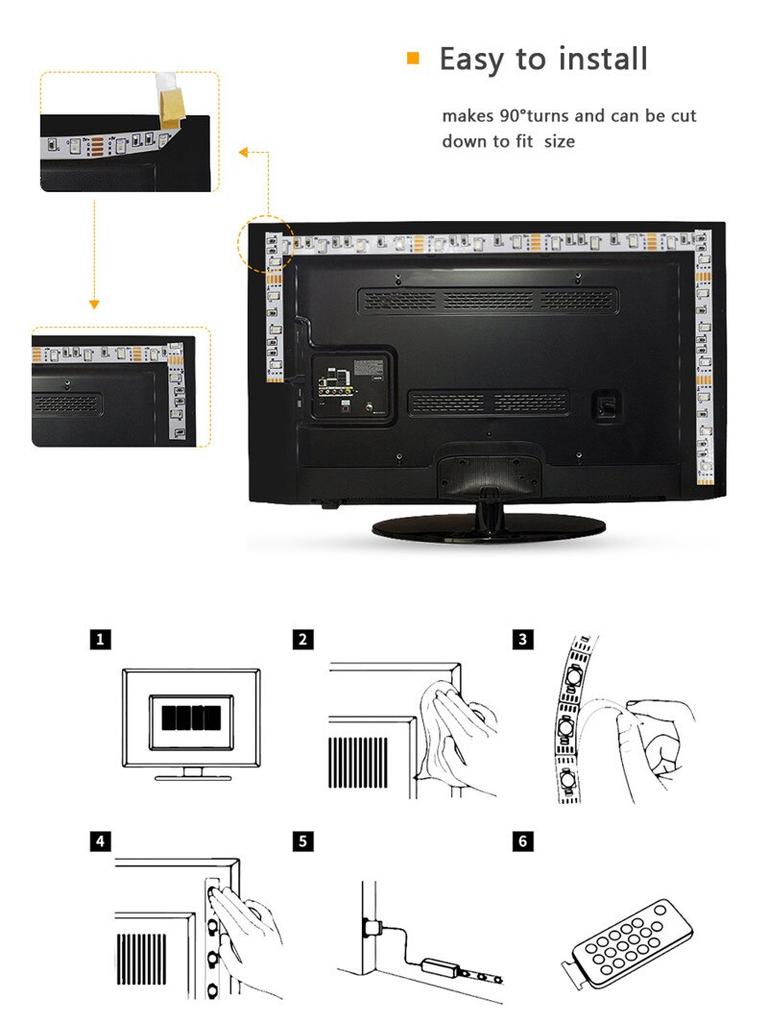 Easy to install

makes 90°turns and can be cut down to fit size

1

2

3

4

5

6