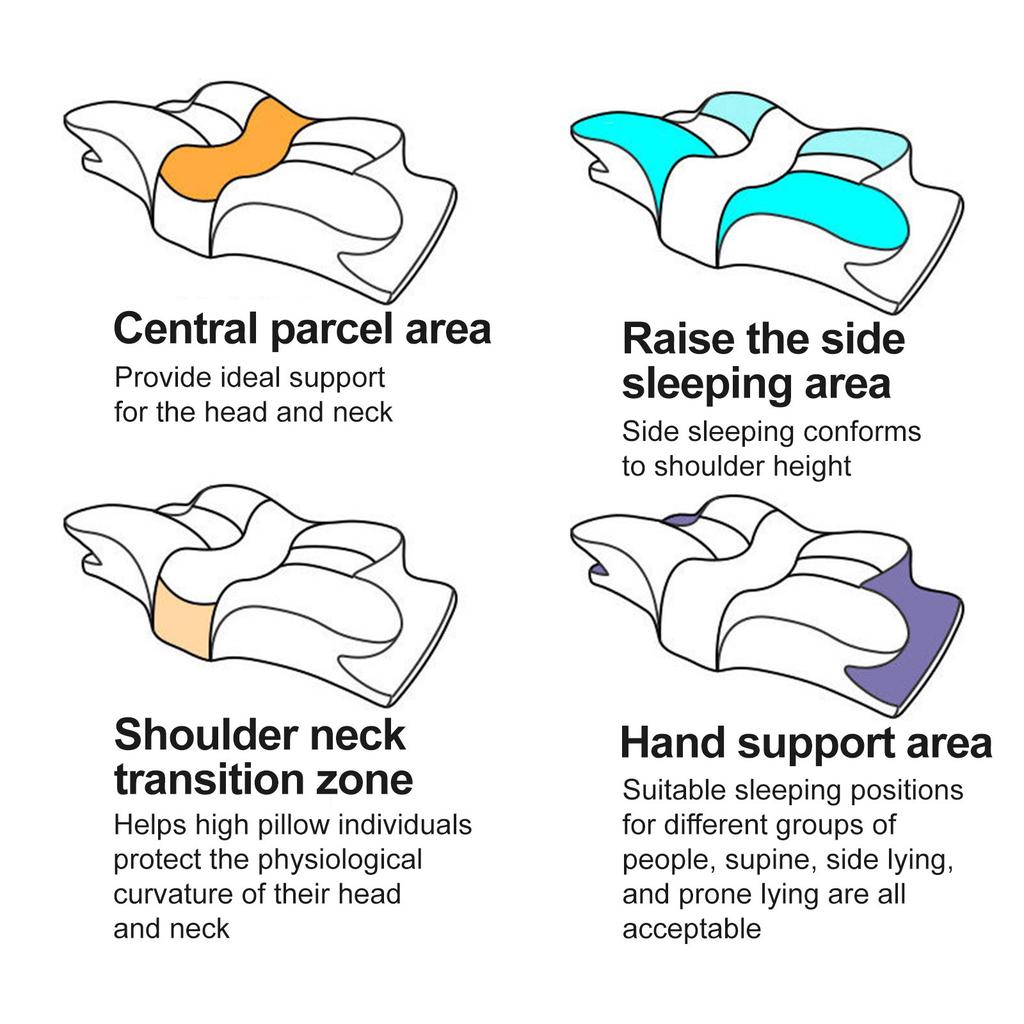 Central parcel area
Provide ideal support for the head and neck

Raise the side sleeping area
Side sleeping conforms to shoulder height

Shoulder neck transition zone
Helps high pillow individuals protect the physiological curvature of their head and neck

Hand support area
Suitable sleeping positions for different groups of people, supine, side lying, and prone lying are all acceptable