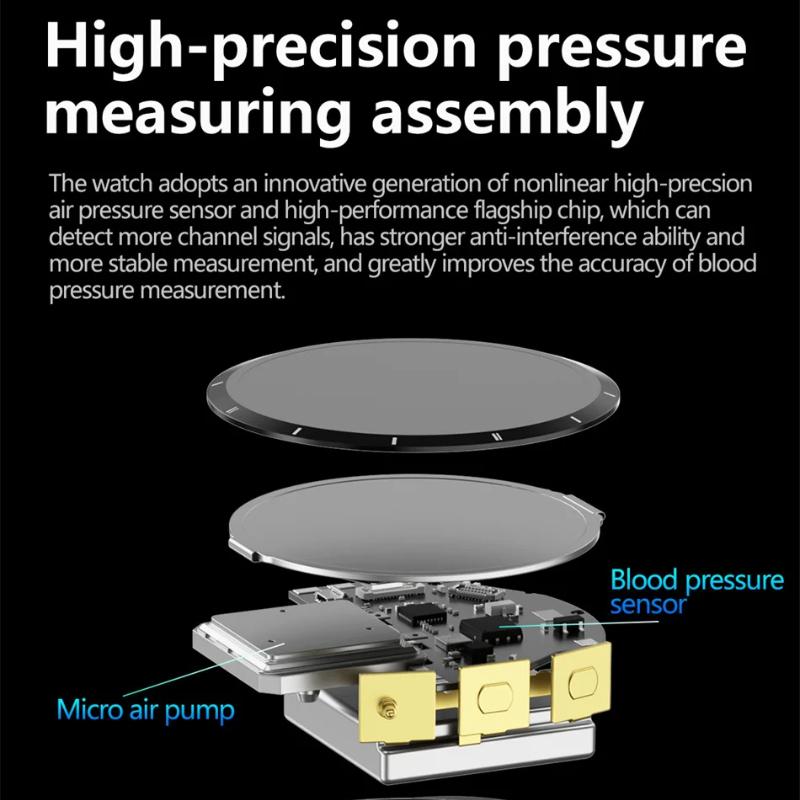 High-precision pressure measuring assembly

The watch adopts an innovative generation of nonlinear high-precsion air pressure sensor and high-performance flagship chip, which can detect more channel signals, has stronger anti-interference ability and more stable measurement, and greatly improves the accuracy of blood pressure measurement.

Blood pressure sensor

Micro air pump