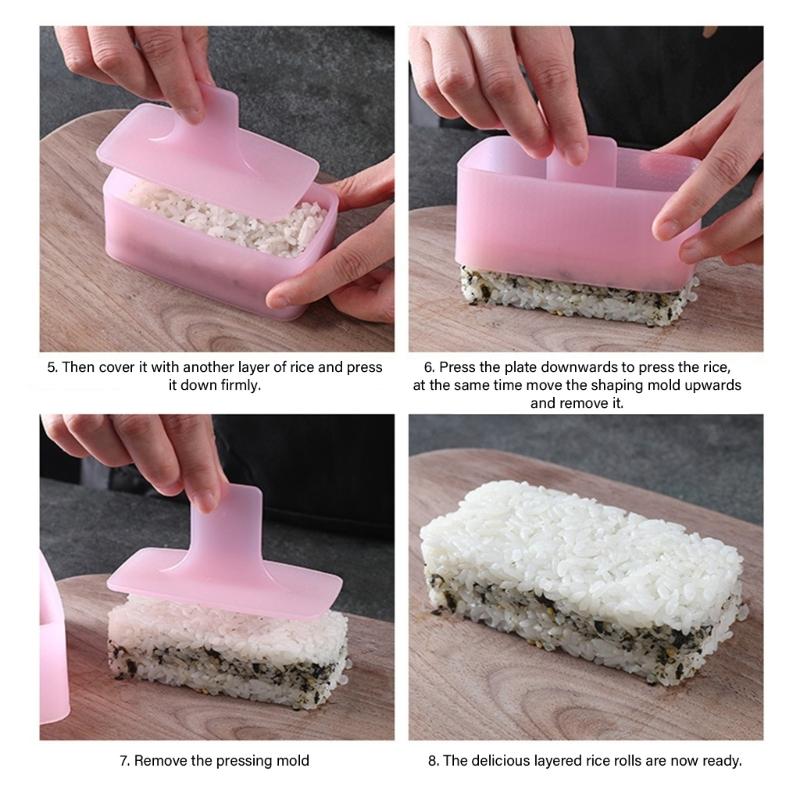 5. Then cover it with another layer of rice and press it down firmly.

6. Press the plate downwards to press the rice, at the same time move the shaping mold upwards and remove it.

7. Remove the pressing mold

8. The delicious layered rice rolls are now ready.