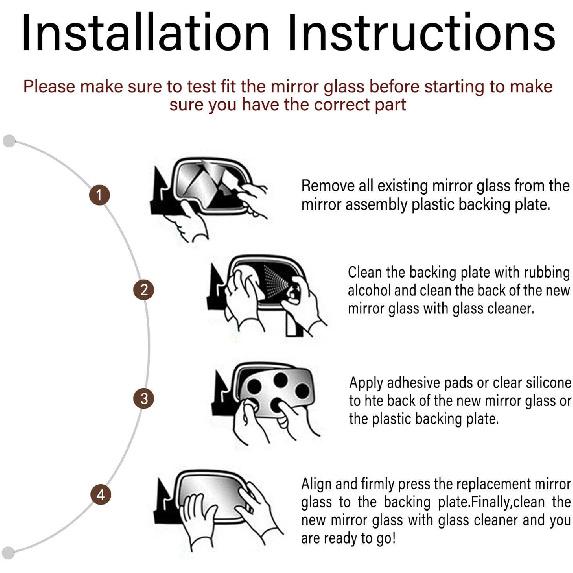 Installation Instructions

Please make sure to test fit the mirror glass before starting to make sure you have the correct part

1

Remove all existing mirror glass from the mirror assembly plastic backing plate.

2

Clean the backing plate with rubbing alcohol and clean the back of the new mirror glass with glass cleaner.

3

Apply adhesive pads or clear silicone to hte back of the new mirror glass or the plastic backing plate.

4

Align and firmly press the replacement mirror glass to the backing plate.Finally,clean the new mirror glass with glass cleaner and you are ready to go!