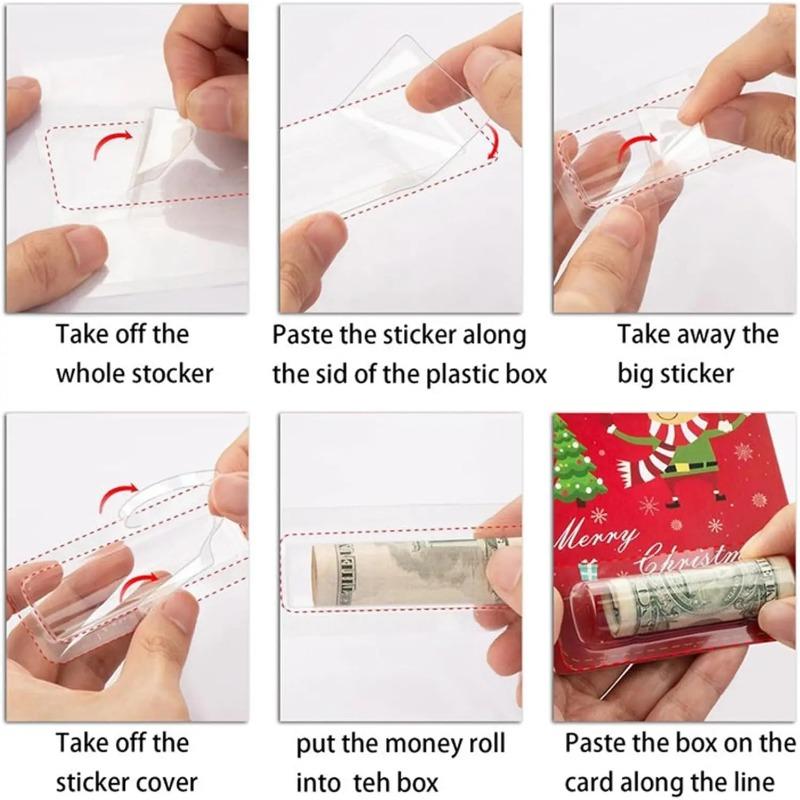 Take off the whole stocker

Paste the sticker along the sid of the plastic box

Take away the big sticker

Take off the sticker cover

put the money roll into teh box

Merry Christm

Paste the box on the card along the line