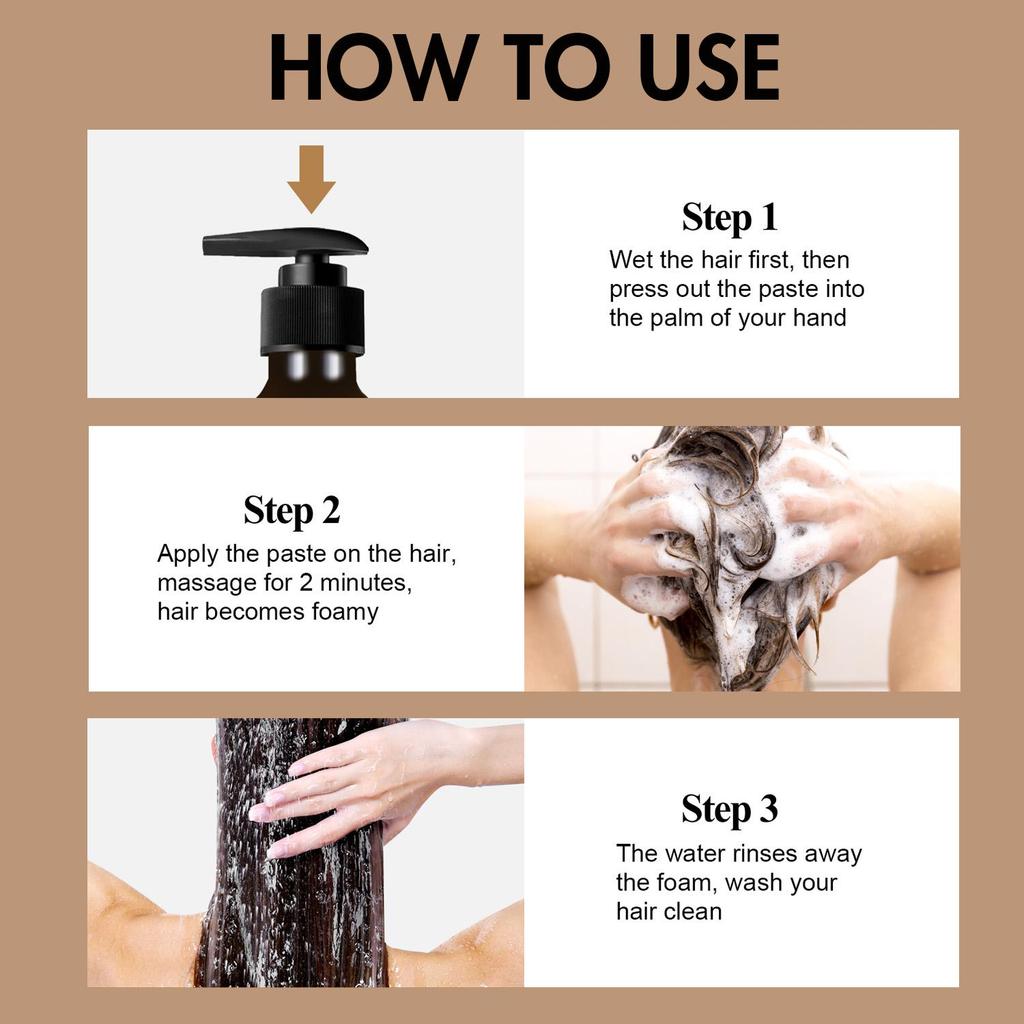 HOW TO USE

Step 1
Wet the hair first, then press out the paste into the palm of your hand

Step 2
Apply the paste on the hair, massage for 2 minutes, hair becomes foamy

Step 3
The water rinses away the foam, wash your hair clean