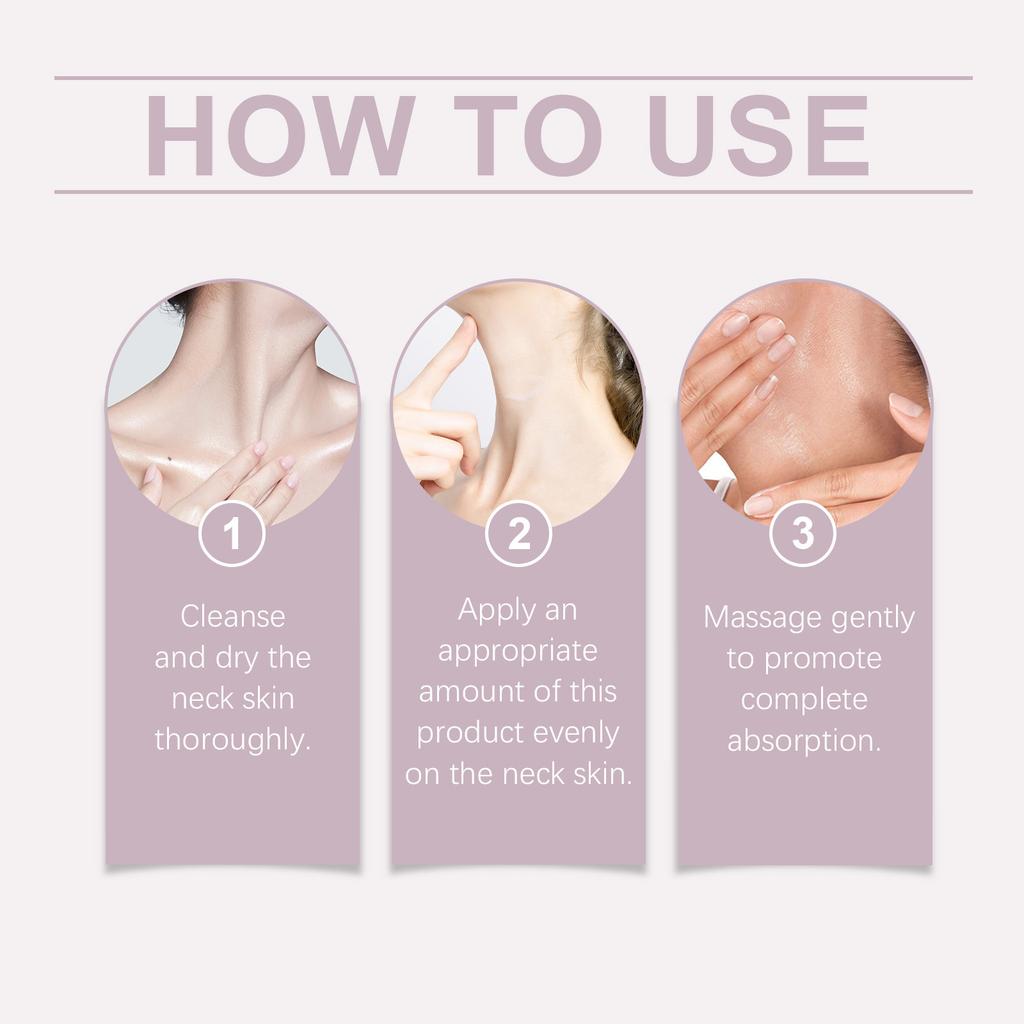 HOW TO USE

1

Cleanse and dry the neck skin thoroughly.

2

Apply an appropriate amount of this product evenly on the neck skin.

3

Massage gently to promote complete absorption.