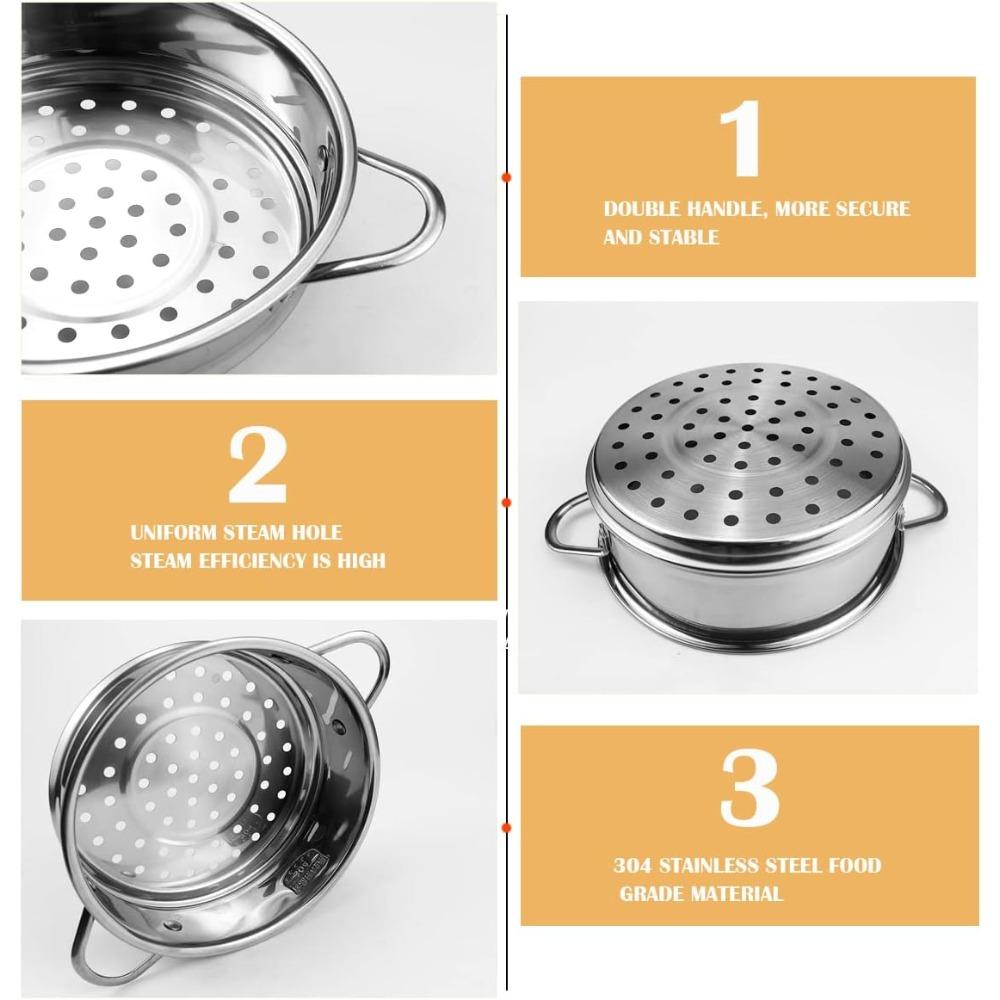 1

DOUBLE HANDLE, MORE SECURE AND STABLE

2

UNIFORM STEAM HOLE STEAM EFFICIENCY IS HIGH

3

304 STAINLESS STEEL FOOD GRADE MATERIAL