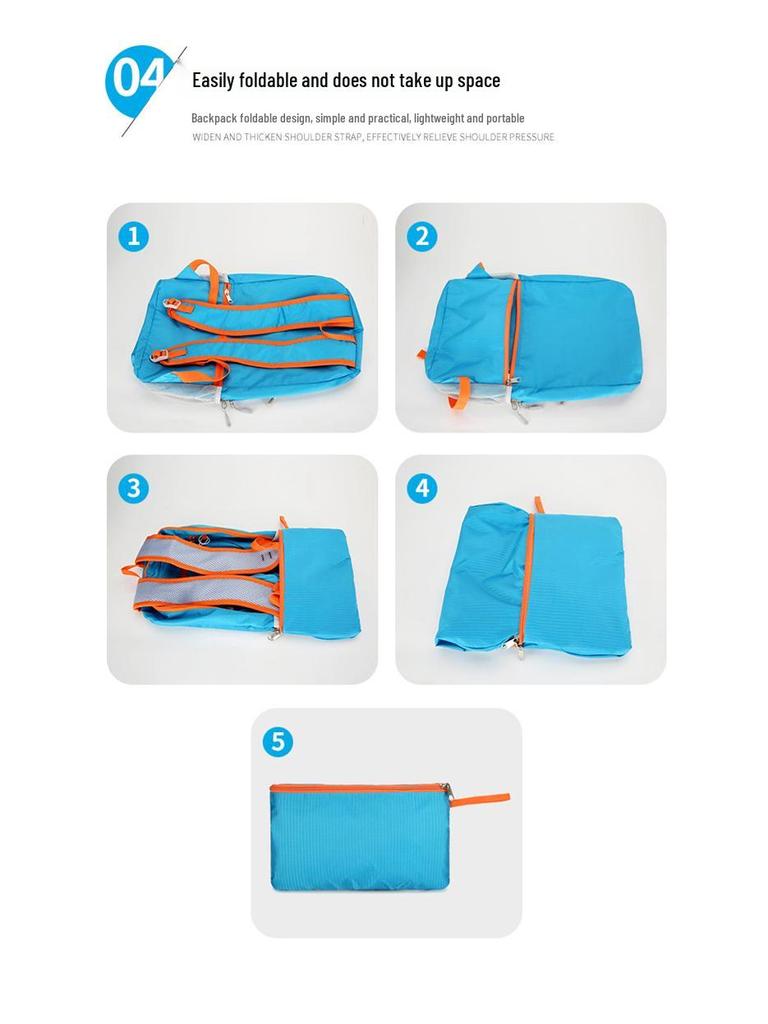 04

Easily foldable and does not take up space

Backpack foldable design, simple and practical, lightweight and portable

WIDEN AND THICKEN SHOULDER STRAP, EFFECTIVELY RELIEVE SHOULDER PRESSURE

1

2

3

4

5