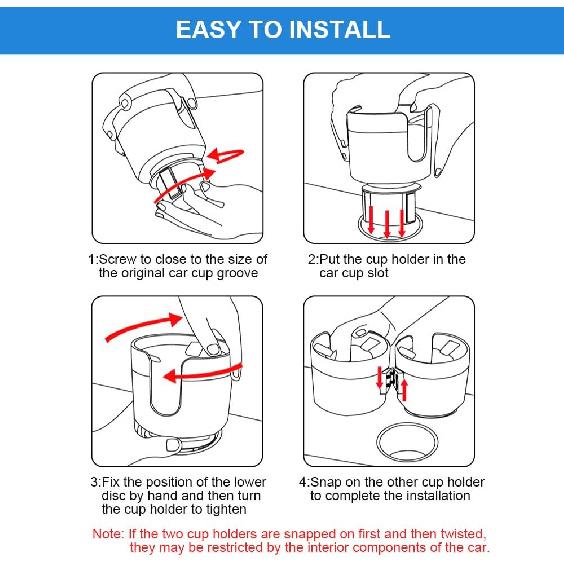 EASY TO INSTALL

1:Screw to close to the size of the original car cup groove

2:Put the cup holder in the car cup slot

3:Fix the position of the lower disc by hand and then turn the cup holder to tighten

4:Snap on the other cup holder to complete the installation

Note: If the two cup holders are snapped on first and then twisted, they may be restricted by the interior components of the car.