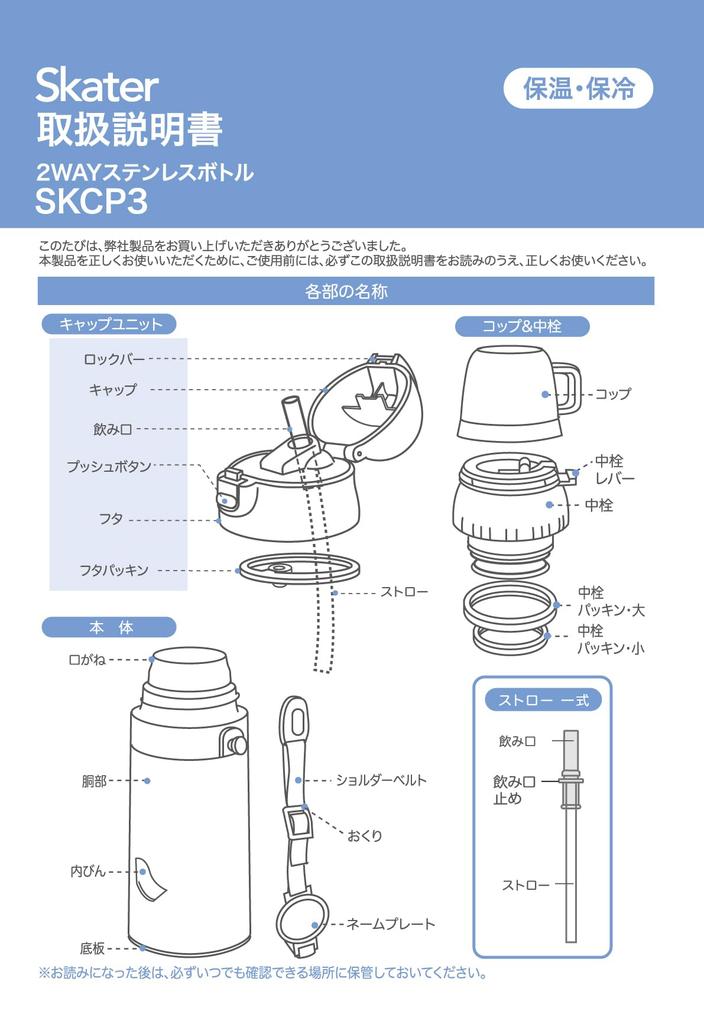 Skater
取扱説明書

保温・保冷

2WAYステンレスボトル
SKCP3

このたびは、弊社製品をお買い上げいただきありがとうございました。
本製品を正しくお使いいただくために、ご使用前には、必ずこの取扱説明書をお読みのうえ、正しくお使いください。

各部の名称

キャップユニット

ロックバー
キャップ
飲み口
プッシュボタン
フタ
フタパッキン
ストロー

コップ&中栓

コップ
中栓レバー
中栓
中栓パッキン・大
中栓パッキン・小

本 体

口がね
胴部
内びん
底板
ショルダーベルト
おくり
ネームプレート

ストロー 一式

飲み口
飲み口止め
ストロー

※お読みになった後は、必ずいつでも確認できる場所に保管しておいてください。