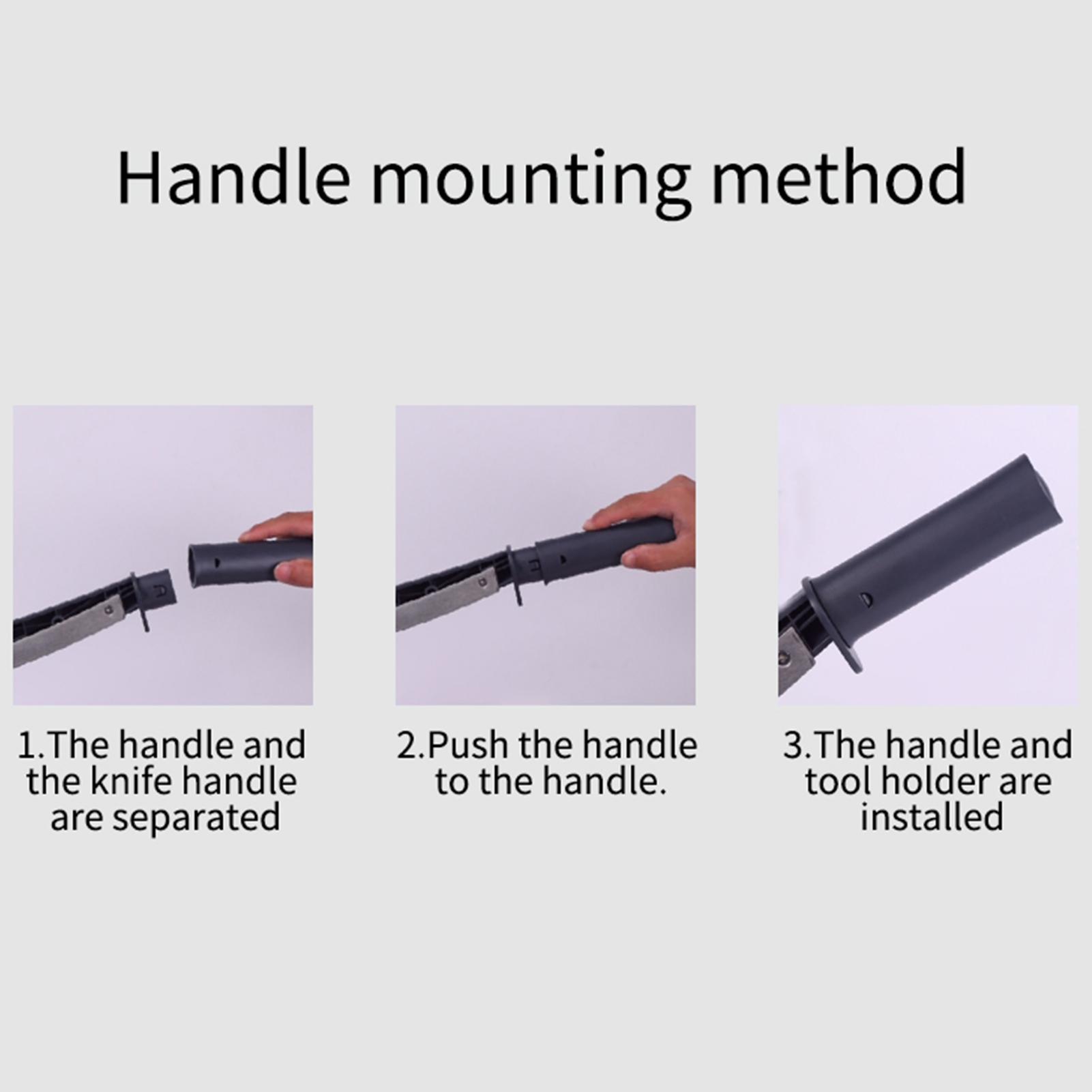 Handle mounting method

1.The handle and the knife handle are separated

2.Push the handle to the handle.

3.The handle and tool holder are installed