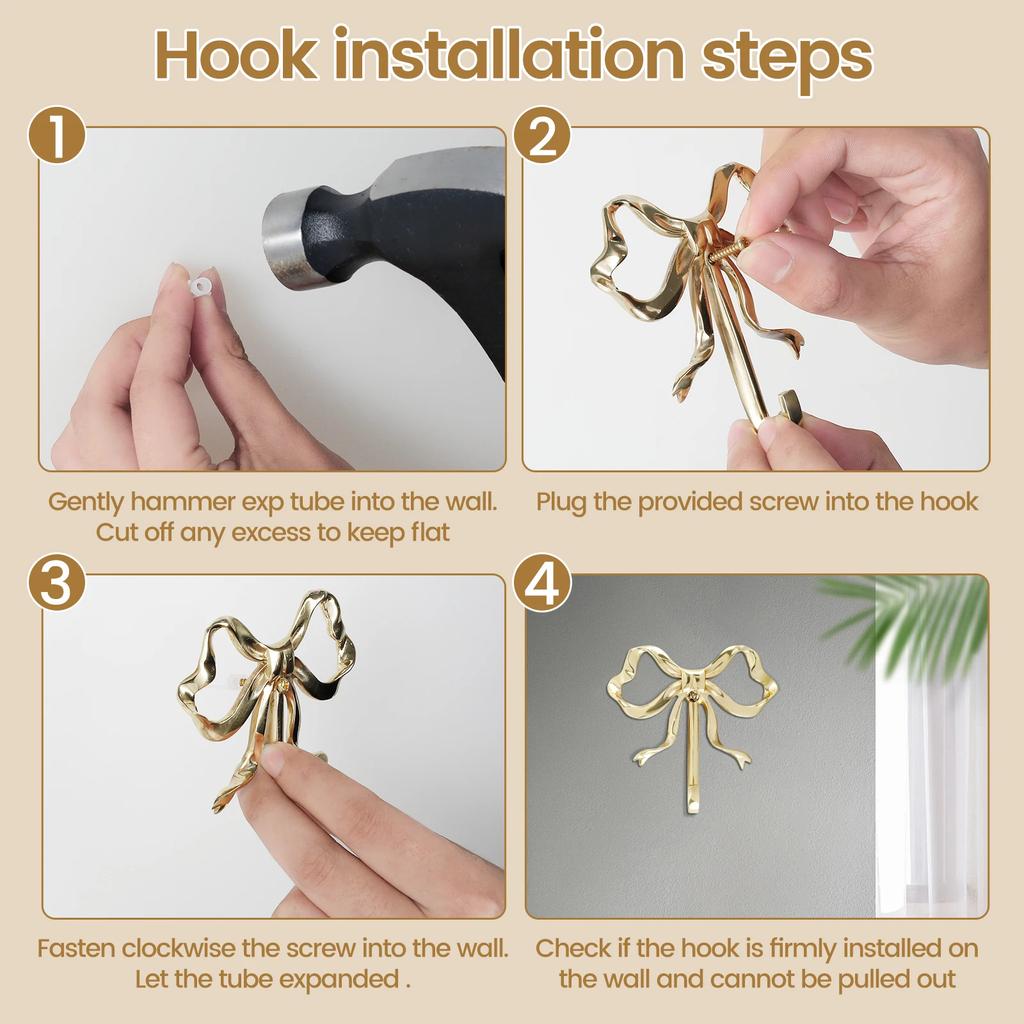 Hook installation steps

1

Gently hammer exp tube into the wall. Cut off any excess to keep flat

2

Plug the provided screw into the hook

3

Fasten clockwise the screw into the wall. Let the tube expanded .

4

Check if the hook is firmly installed on the wall and cannot be pulled out