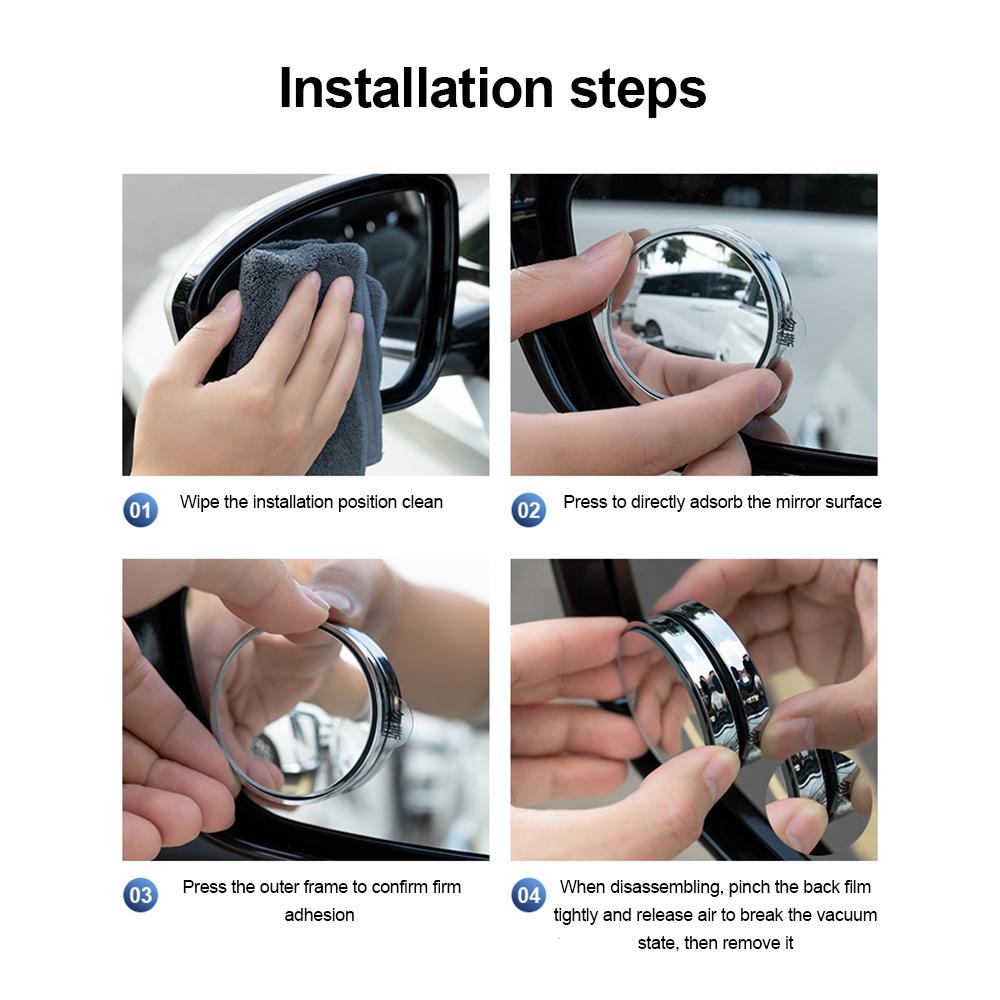 Installation steps

01 Wipe the installation position clean

02 Press to directly adsorb the mirror surface

03 Press the outer frame to confirm firm adhesion

04 When disassembling, pinch the back film tightly and release air to break the vacuum state, then remove it