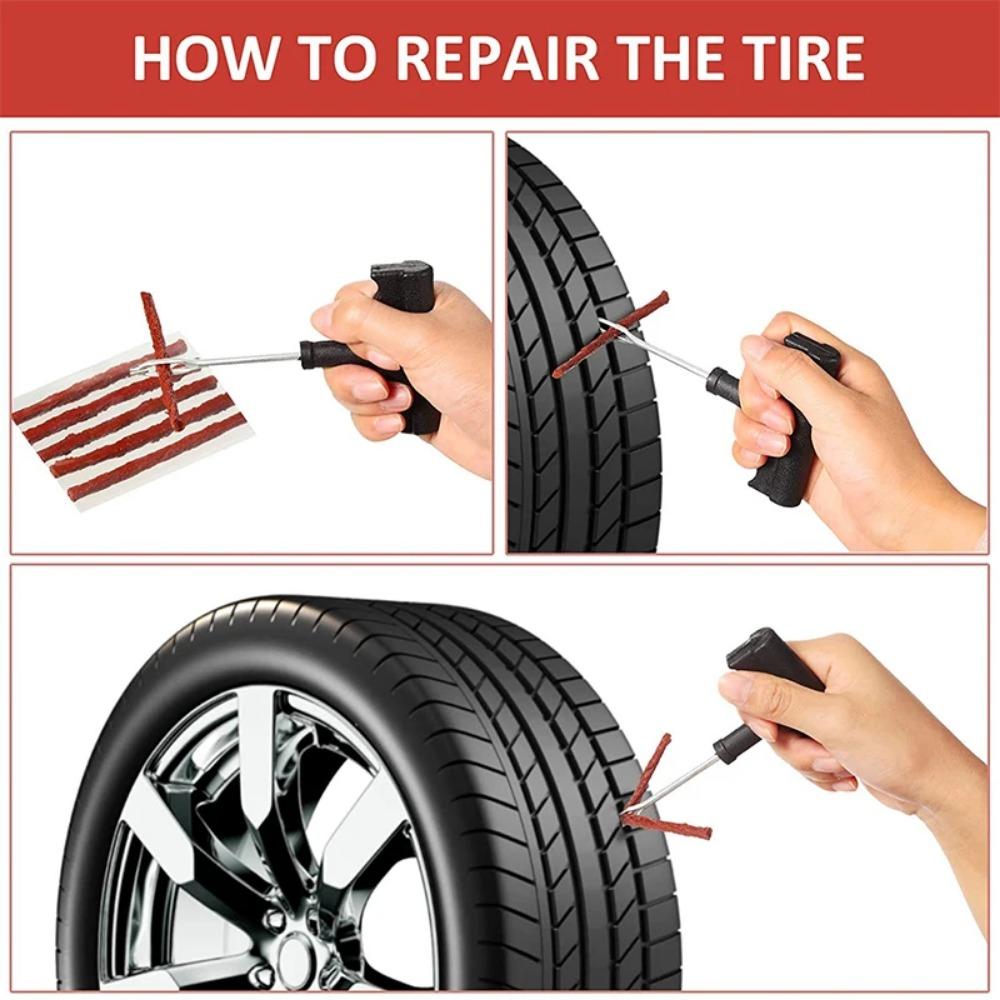 HOW TO REPAIR THE TIRE