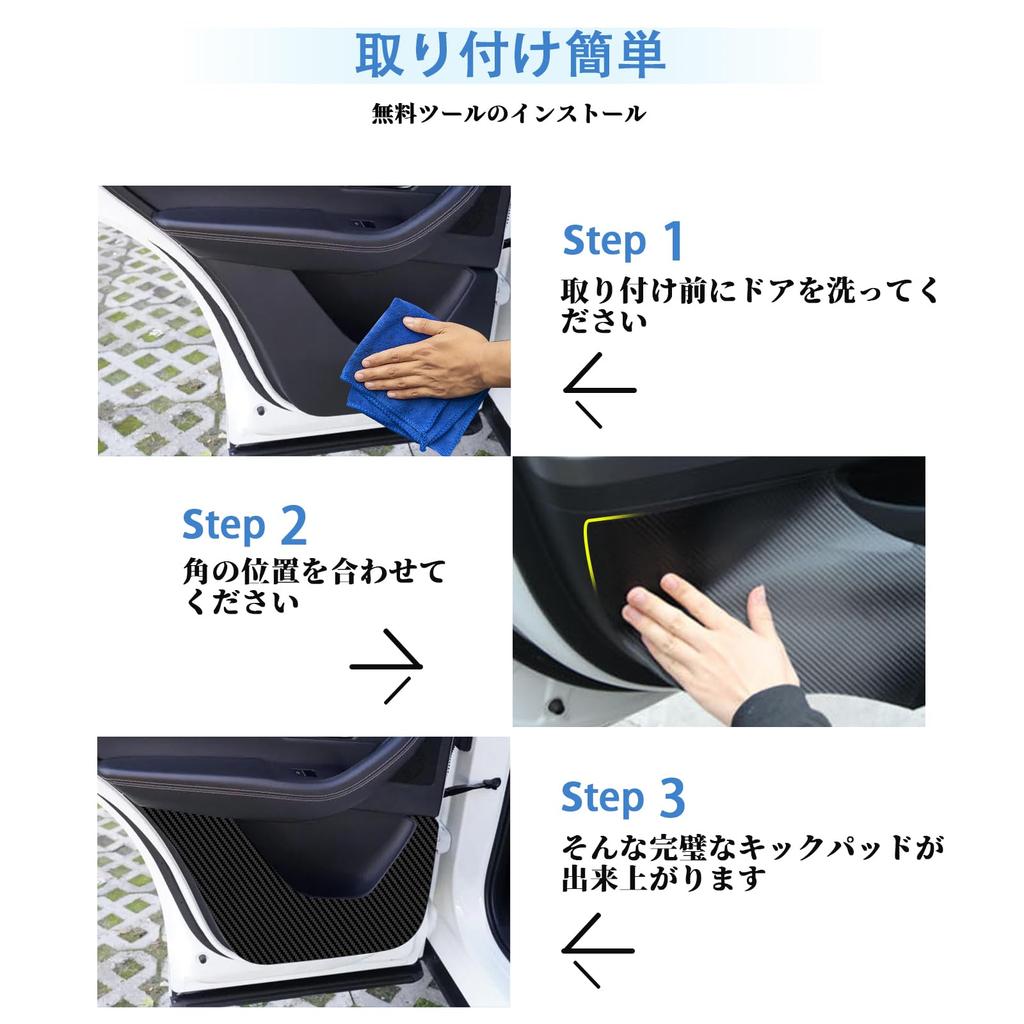 取り付け簡単

無料ツールのインストール

Step 1

取り付け前にドアを洗ってください

Step 2

角の位置を合わせてください

Step 3

そんな完璧なキックパッドが出来上がります