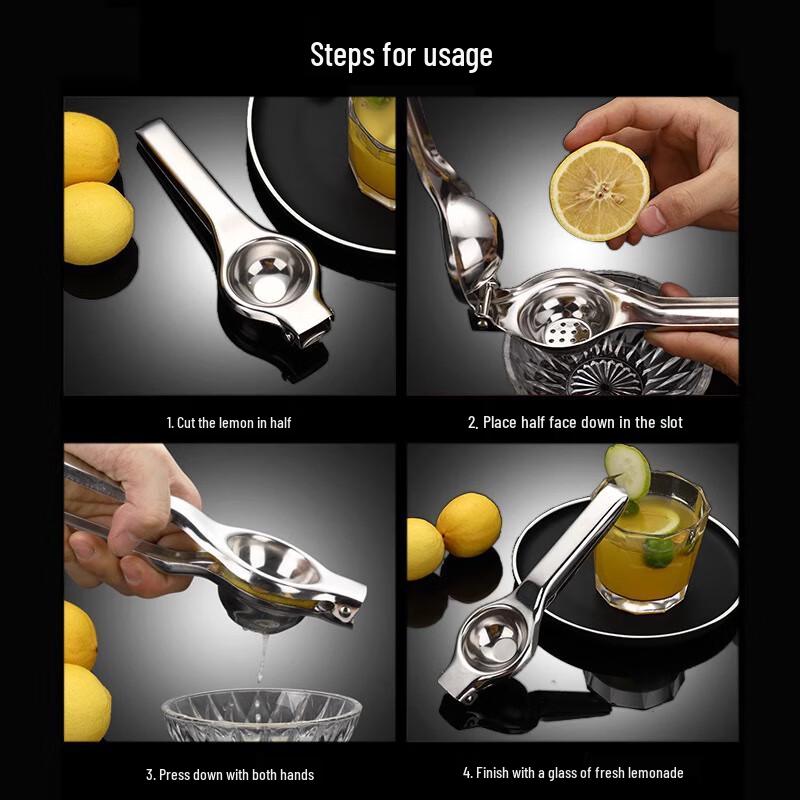 Steps for usage

1. Cut the lemon in half

2. Place half face down in the slot

3. Press down with both hands

4. Finish with a glass of fresh lemonade