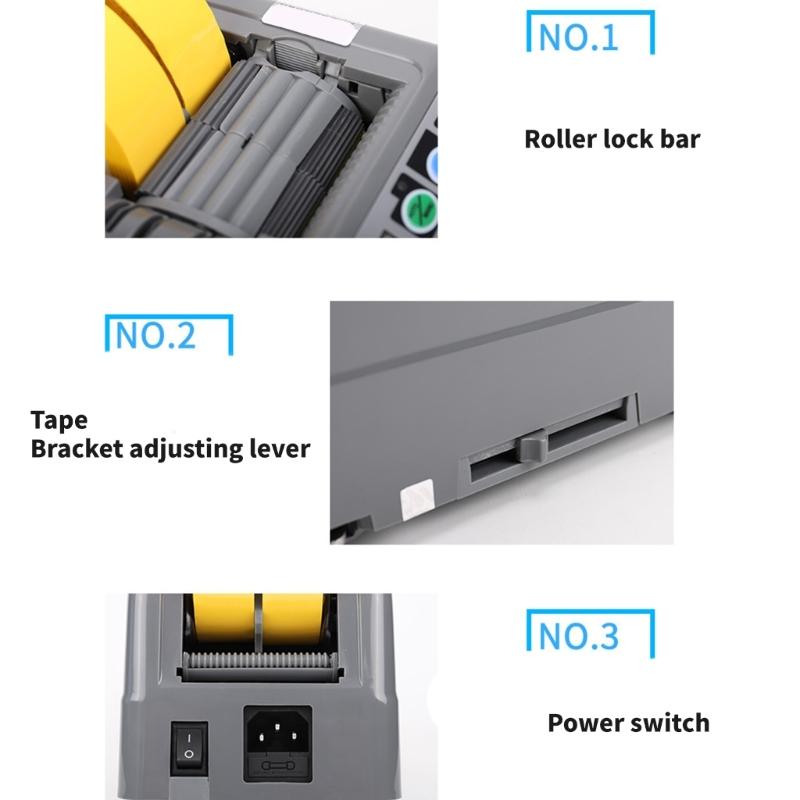 NO.1

Roller lock bar

NO.2

Tape
Bracket adjusting lever

NO.3

Power switch