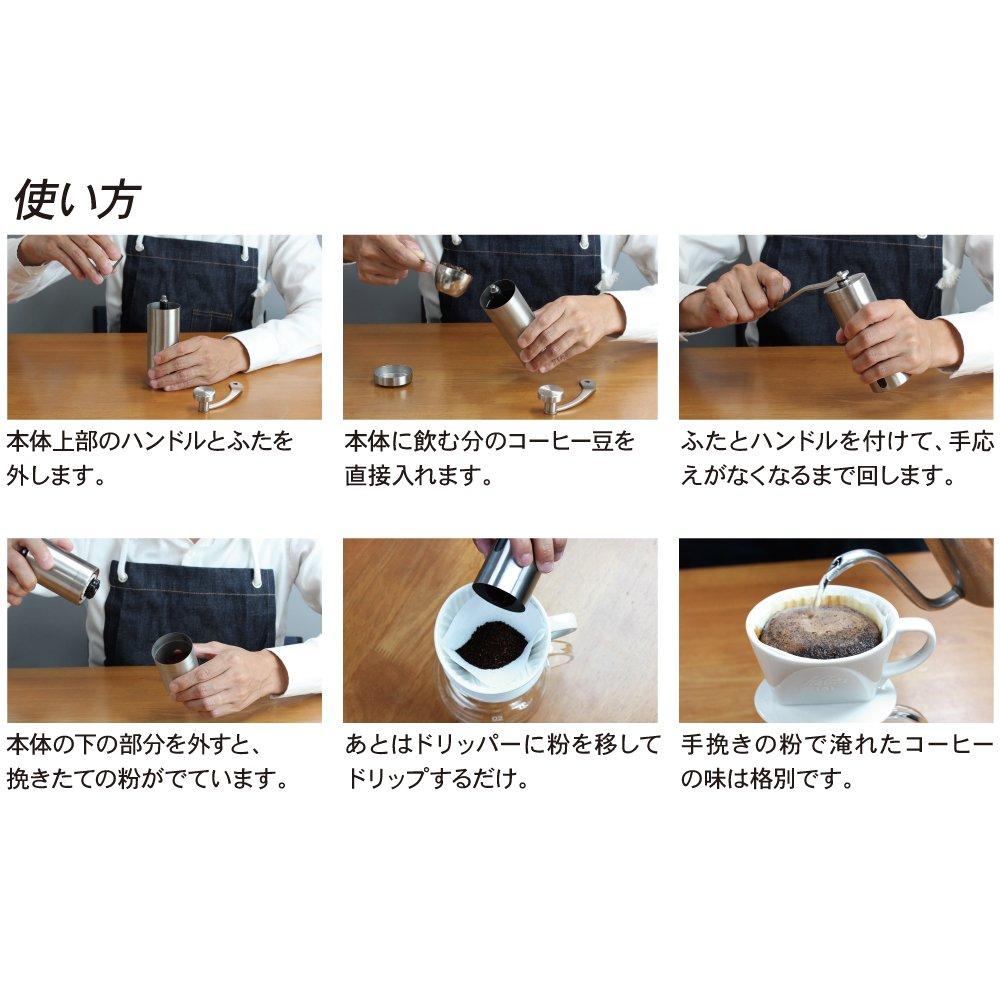 使い方

本体上部のハンドルとふたを外します。

本体に飲む分のコーヒー豆を直接入れます。

ふたとハンドルを付けて、手応えがなくなるまで回します。

本体の下の部分を外すと、挽きたての粉がでています。

あとはドリッパーに粉を移してドリップするだけ。

手挽きの粉で淹れたコーヒーの味は格別です。