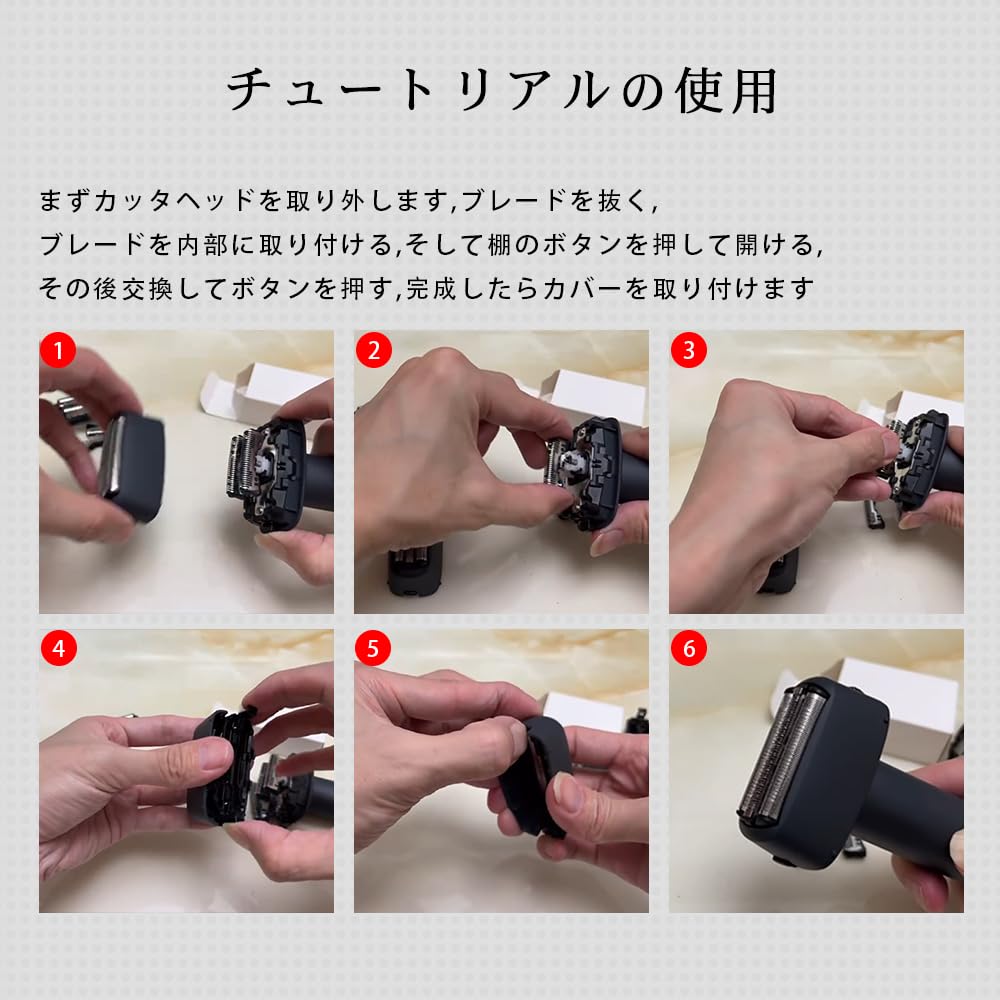 チュートリアルの使用

まずカッタヘッドを取り外します,ブレードを抜く,
ブレードを内部に取り付ける,そして棚のボタンを押して開ける,
その後交換してボタンを押す,完成したらカバーを取り付けます

1

2

3

4

5

6