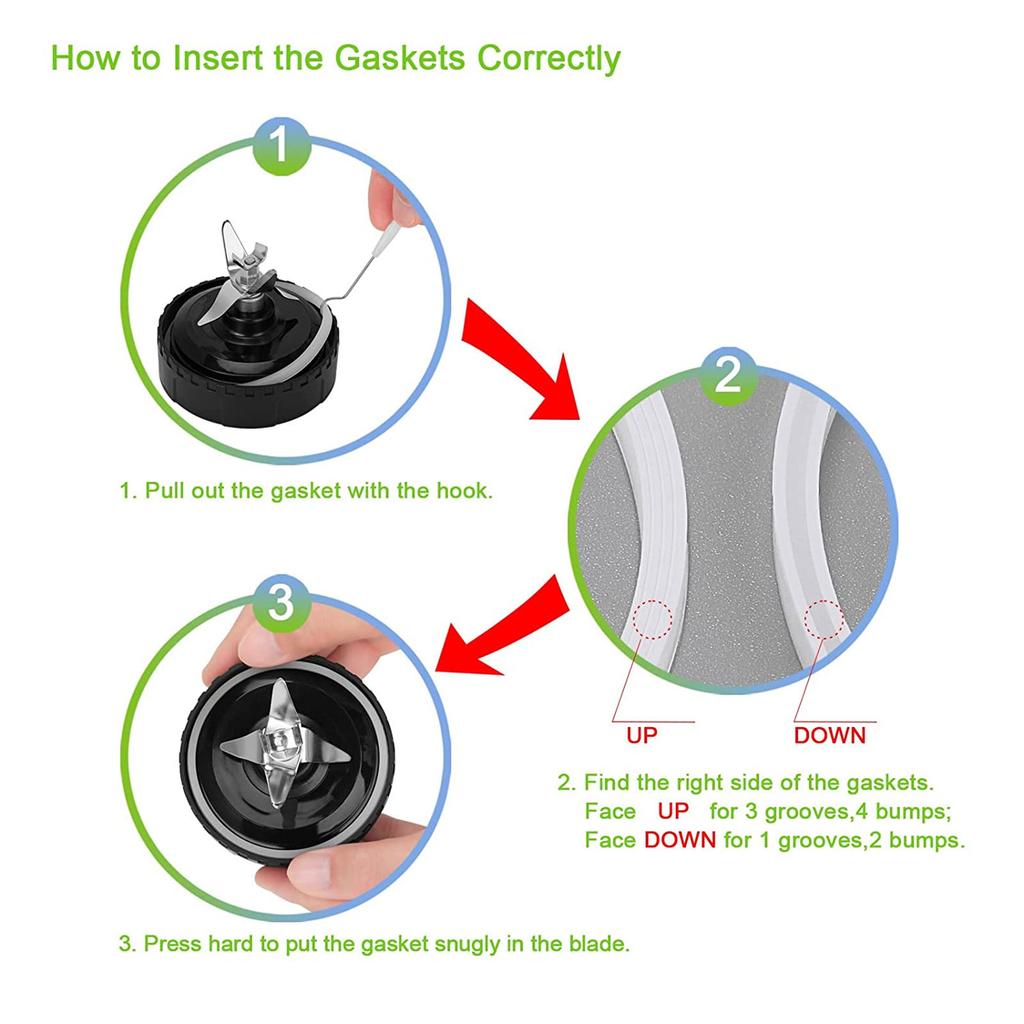 How to Insert the Gaskets Correctly

1

1. Pull out the gasket with the hook.

2

UP

DOWN

2. Find the right side of the gaskets.
Face UP for 3 grooves,4 bumps;
Face DOWN for 1 grooves,2 bumps.

3

3. Press hard to put the gasket snugly in the blade.