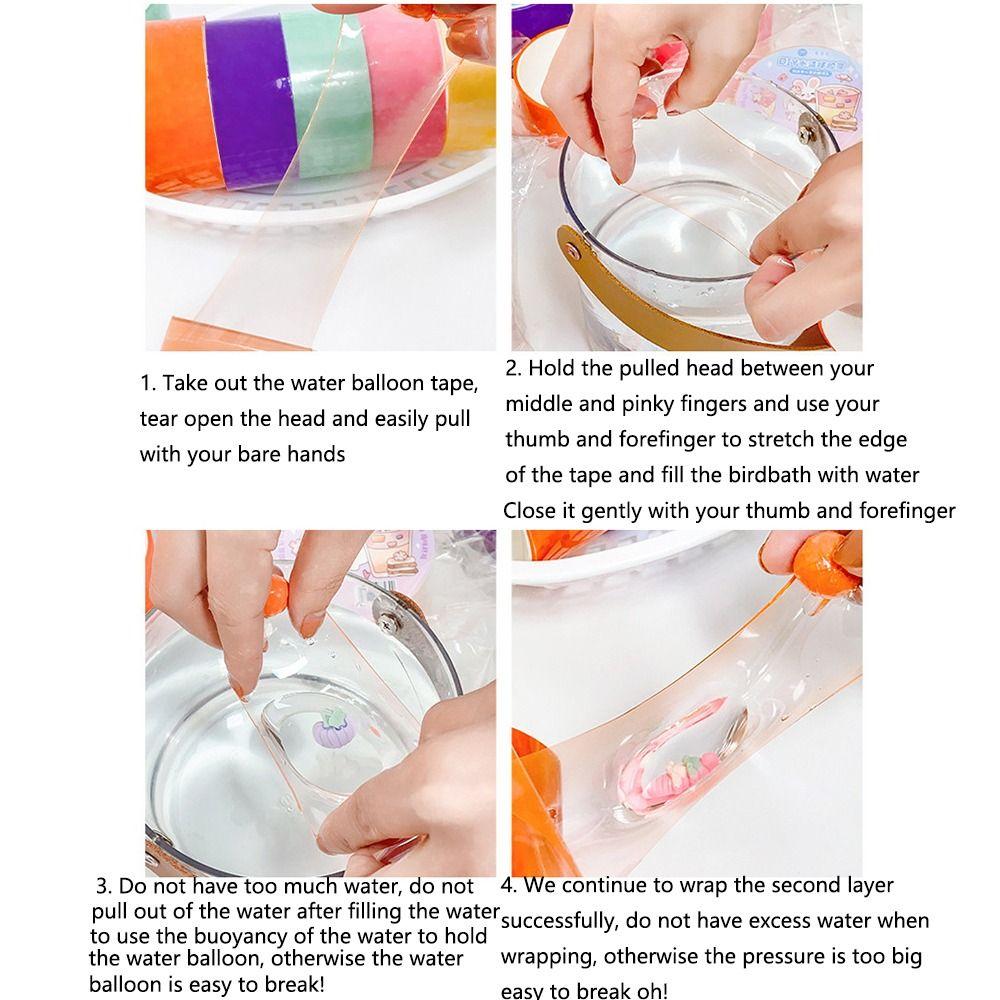 1. Take out the water balloon tape, tear open the head and easily pull with your bare hands

2. Hold the pulled head between your middle and pinky fingers and use your thumb and forefinger to stretch the edge of the tape and fill the birdbath with water Close it gently with your thumb and forefinger

3. Do not have too much water, do not pull out of the water after filling the water to use the buoyancy of the water to hold the water balloon, otherwise the water balloon is easy to break!

4. We continue to wrap the second layer successfully, do not have excess water when wrapping, otherwise the pressure is too big easy to break oh!