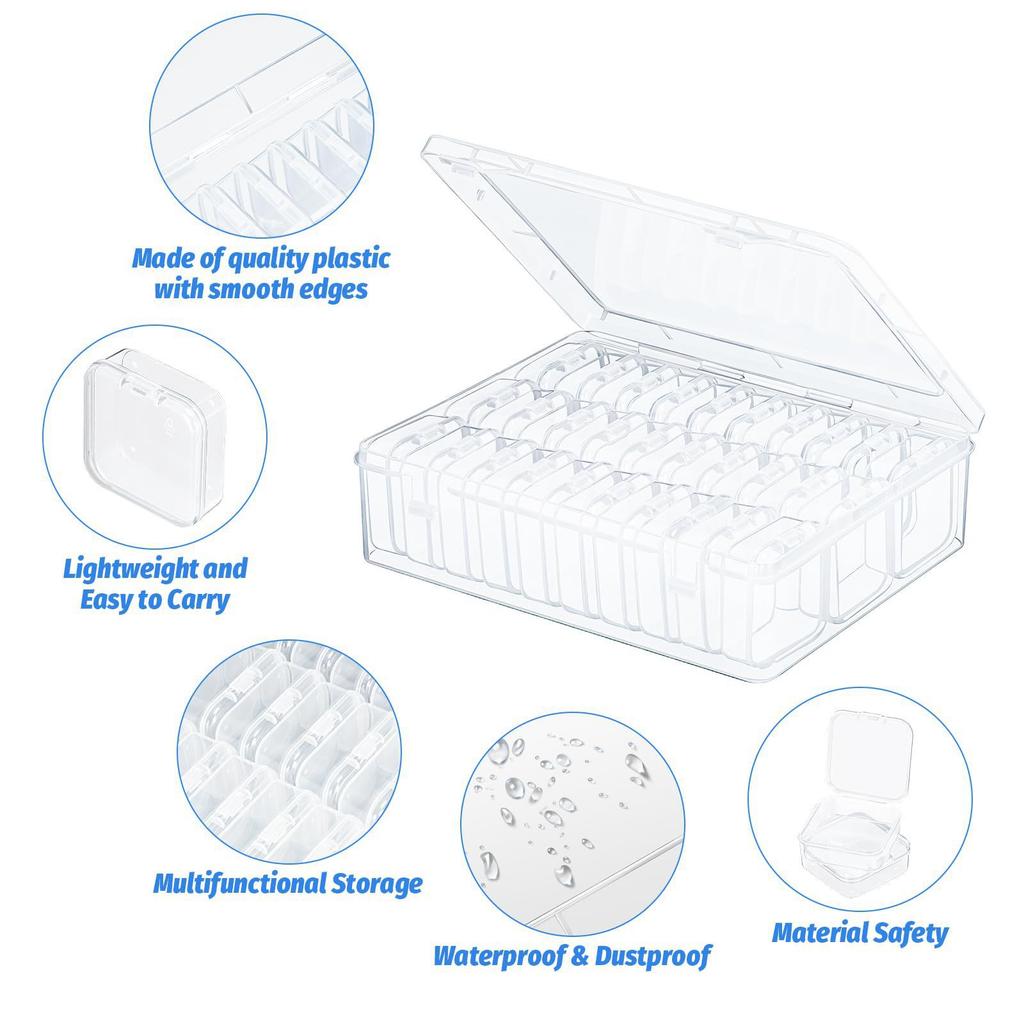 Made of quality plastic with smooth edges

Lightweight and Easy to Carry

Multifunctional Storage

Waterproof & Dustproof

Material Safety