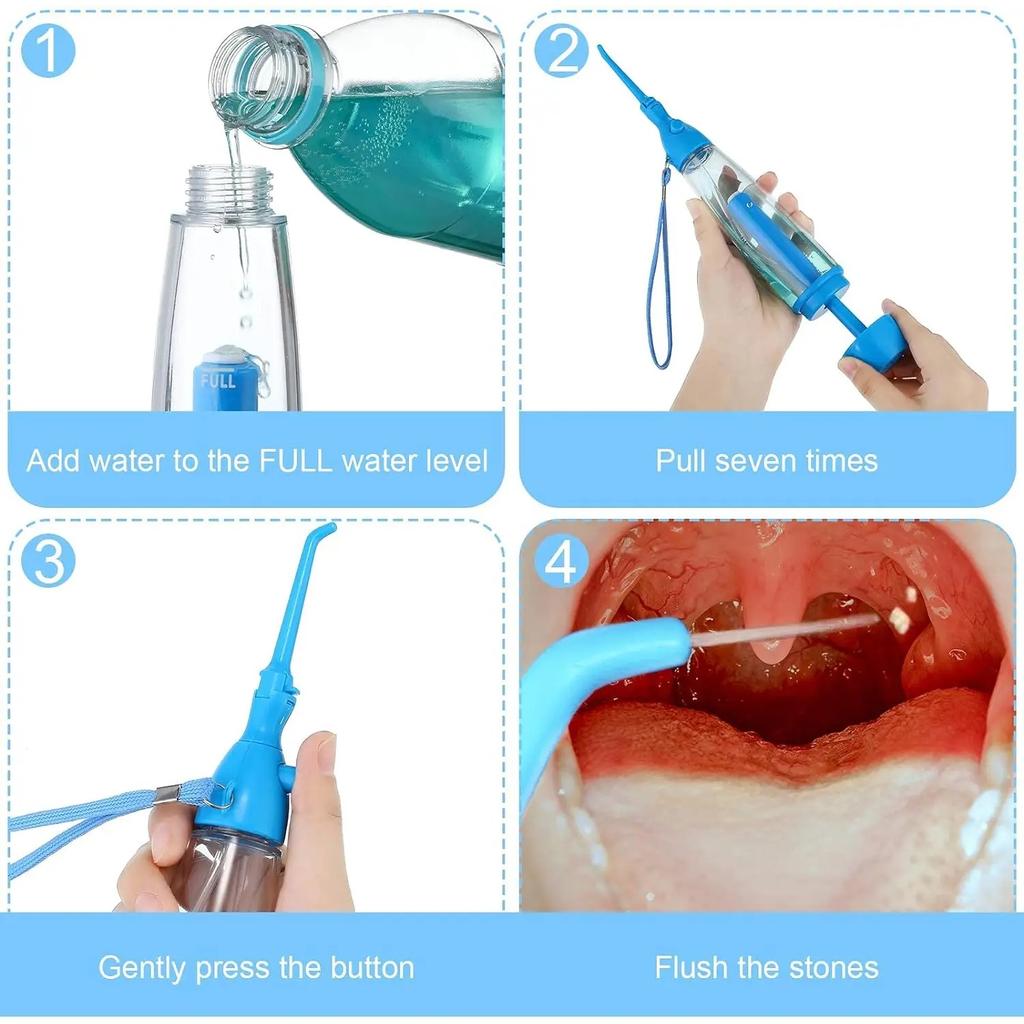 1

FULL

Add water to the FULL water level

2

Pull seven times

3

Gently press the button

4

Flush the stones