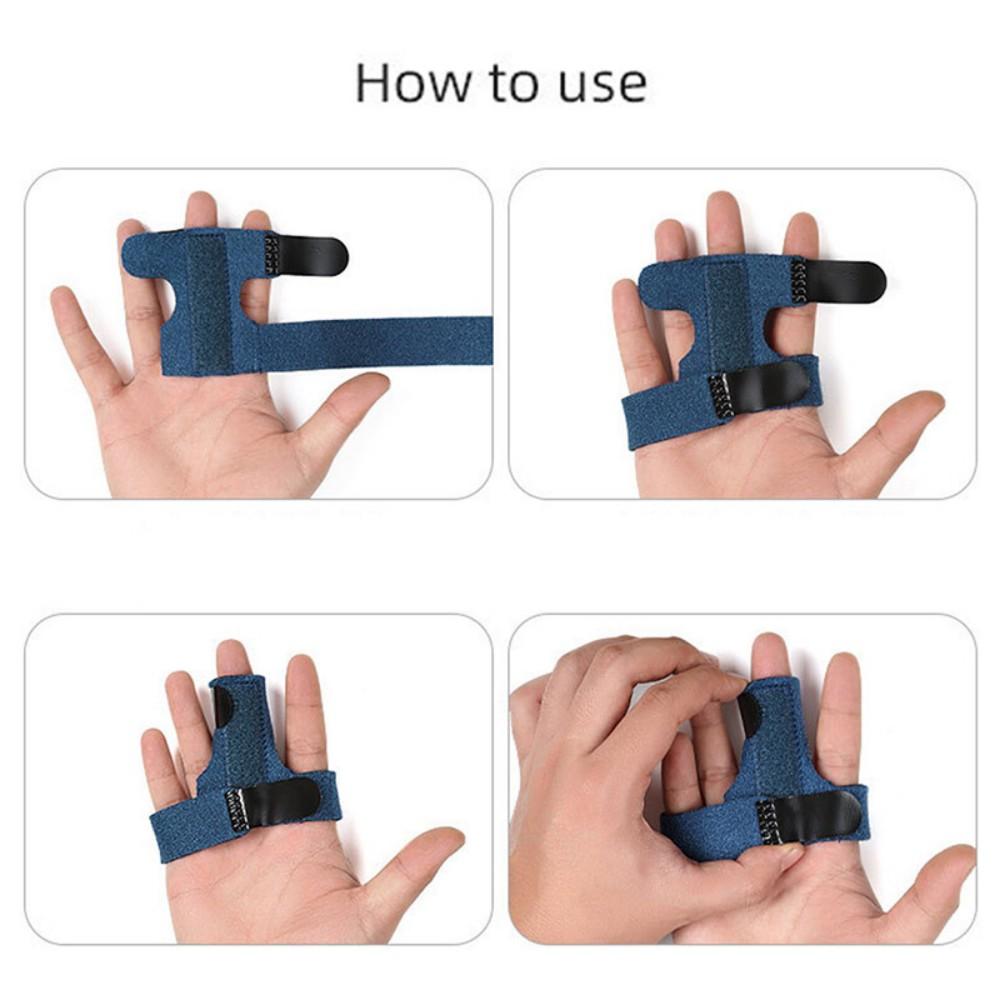 How to use