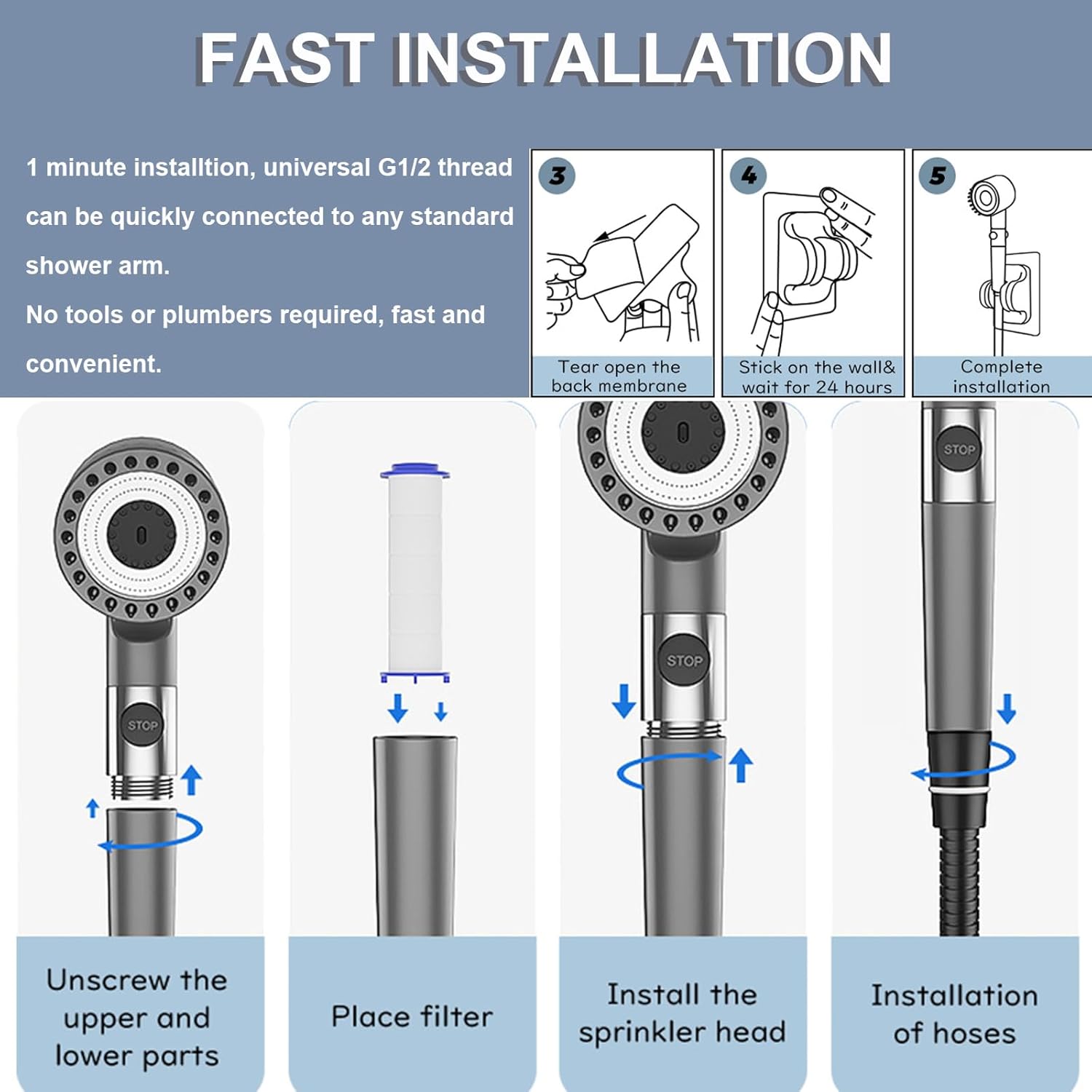 FAST INSTALLATION

1 minute installtion, universal G1/2 thread can be quickly connected to any standard shower arm.
No tools or plumbers required, fast and convenient.

3
Tear open the back membrane

4
Stick on the wall& wait for 24 hours

5
Complete installation

STOP
Unscrew the upper and lower parts

Place filter

STOP
Install the sprinkler head

STOP
Installation of hoses