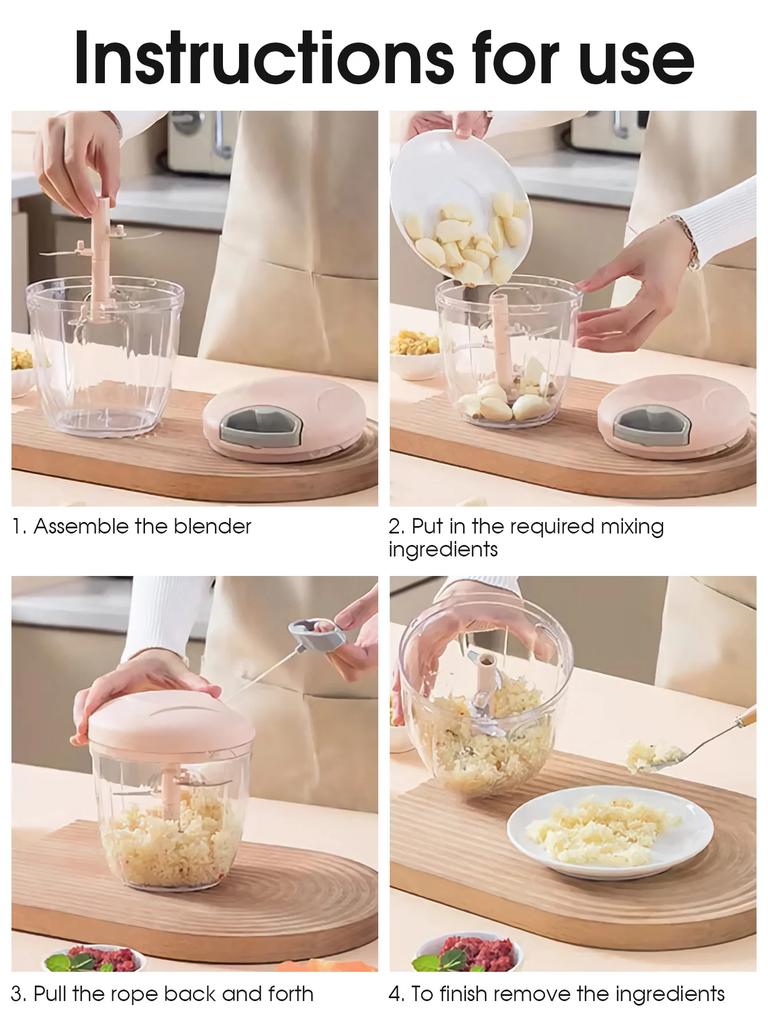 Instructions for use

1. Assemble the blender

2. Put in the required mixing ingredients

3. Pull the rope back and forth

4. To finish remove the ingredients