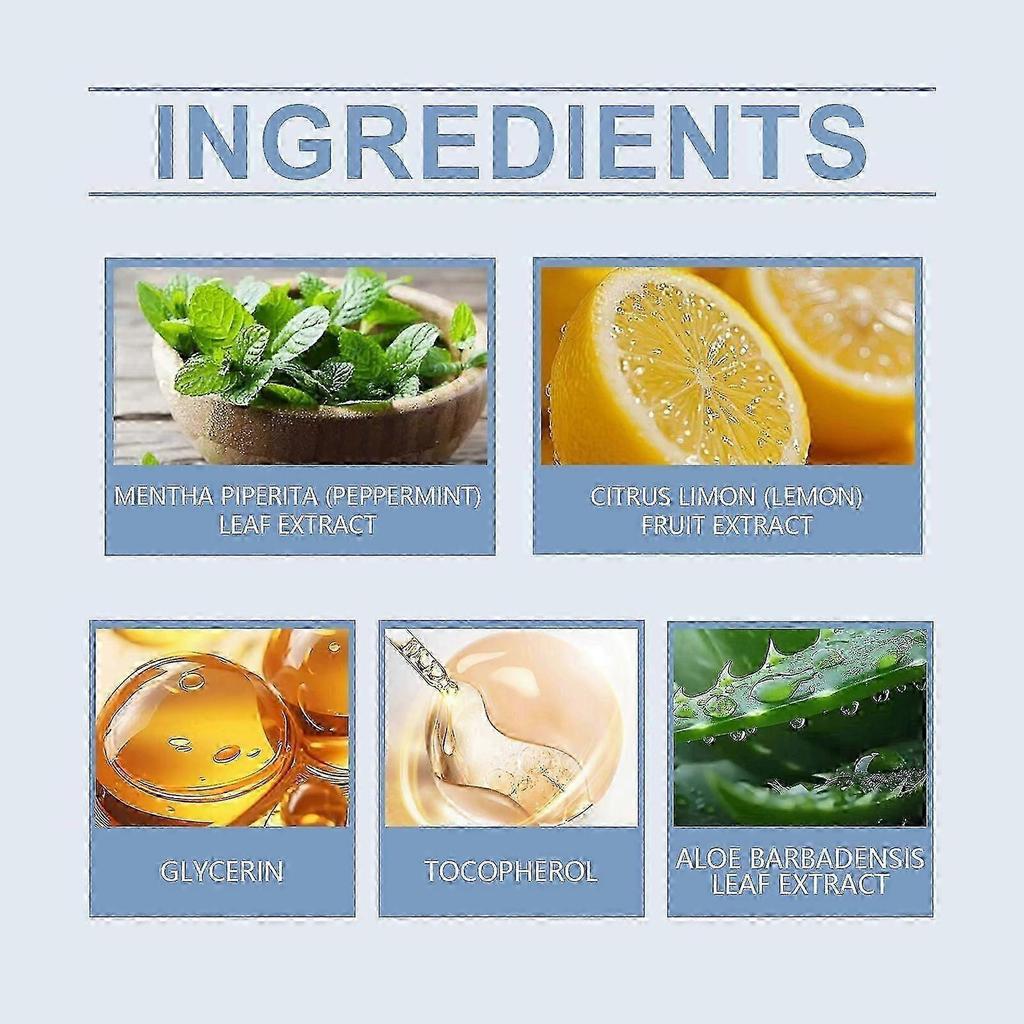 INGREDIENTS

MENTHA PIPERITA (PEPPERMINT) LEAF EXTRACT

CITRUS LIMON (LEMON) FRUIT EXTRACT

GLYCERIN

TOCOPHEROL

ALOE BARBADENSIS LEAF EXTRACT