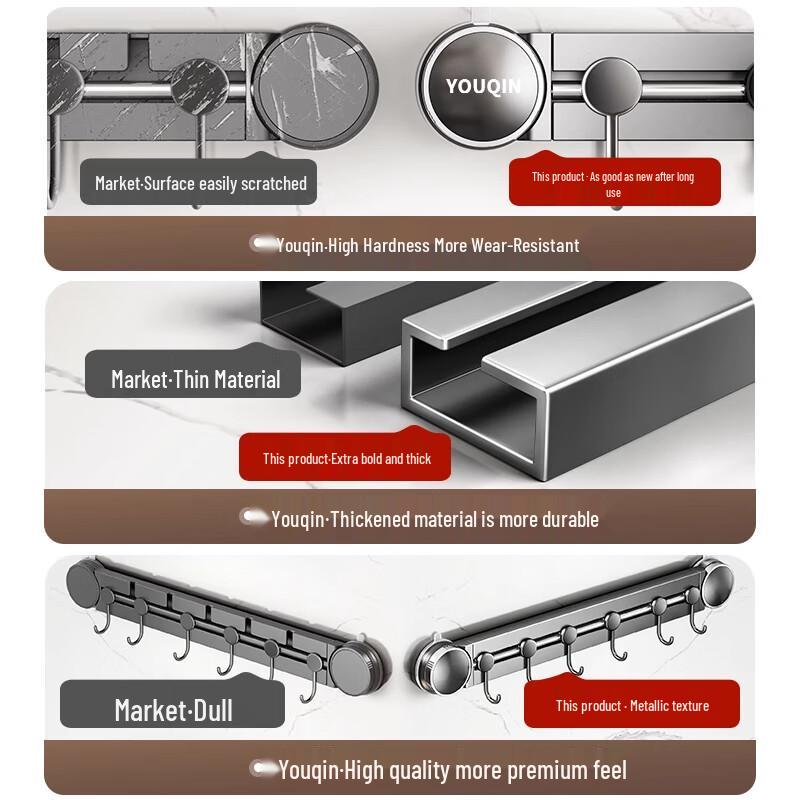 YOUQIN

Market·Surface easily scratched

This product · As good as new after long use

Youqin·High Hardness More Wear-Resistant

Market·Thin Material

This product·Extra bold and thick

Youqin·Thickened material is more durable

Market·Dull

This product · Metallic texture

Youqin·High quality more premium feel