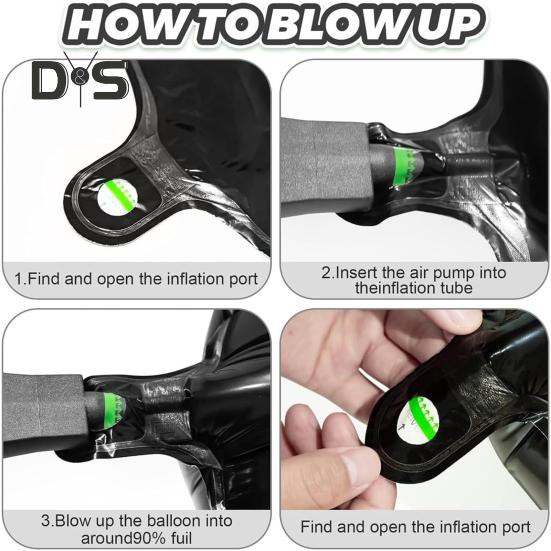 HOW TO BLOW UP

D&S

1.Find and open the inflation port

2.Insert the air pump into theinflation tube

3.Blow up the balloon into around90% fuil

Find and open the inflation port