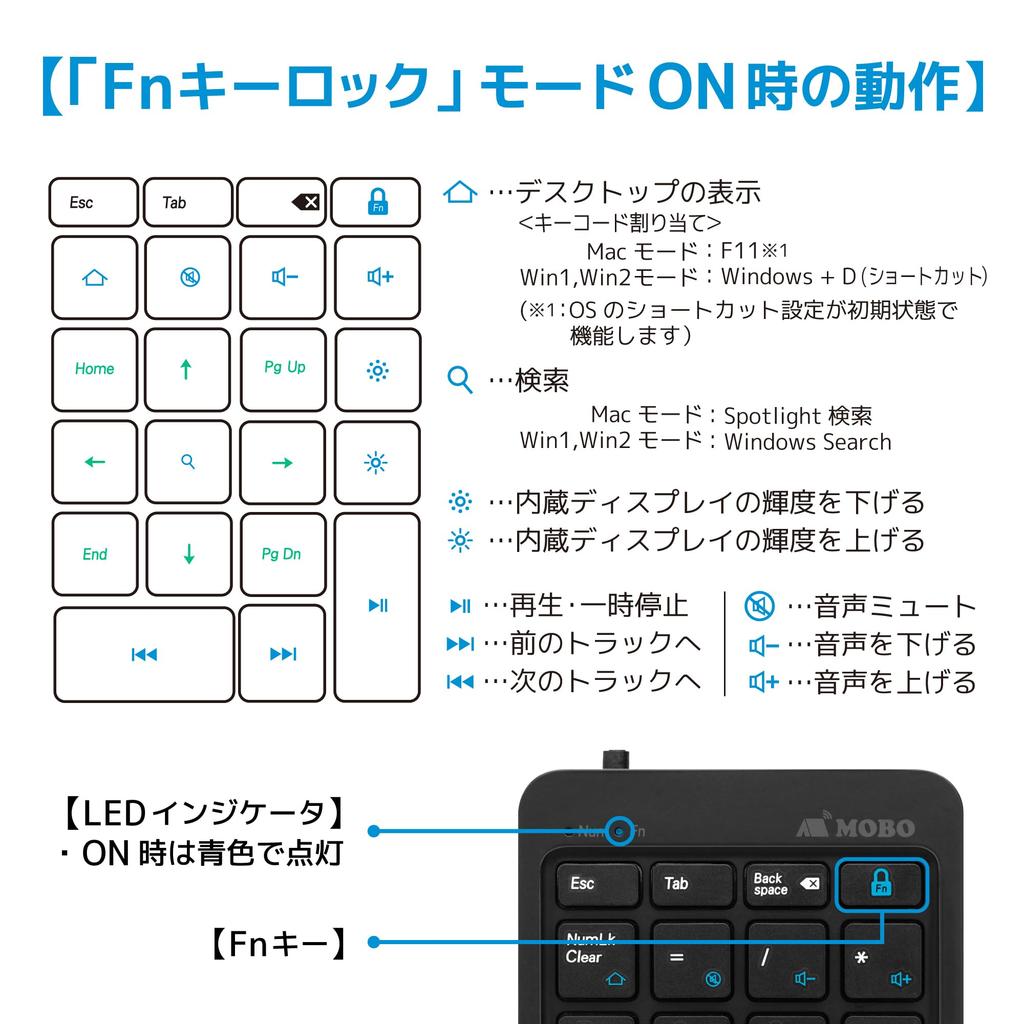 【「Fnキーロック」モードON時の動作】

Esc
Tab
Fn
Home
Pg Up
End
Pg Dn

…デスクトップの表示
<キーコード割り当て>
Mac モード：F11※1
Win1,Win2モード：Windows + D（ショートカット）
（※1：OS のショートカット設定が初期状態で機能します）

…検索
Mac モード：Spotlight 検索
Win1,Win2 モード：Windows Search

…内蔵ディスプレイの輝度を下げる
…内蔵ディスプレイの輝度を上げる

…再生・一時停止
…前のトラックへ
…次のトラックへ

…音声ミュート
…音声を下げる
…音声を上げる

【LEDインジケータ】
・ON 時は青色で点灯

【Fnキー】

Num Fn
MOBO
Esc
Tab
Back space
Fn
NumLk Clear
=
/
*