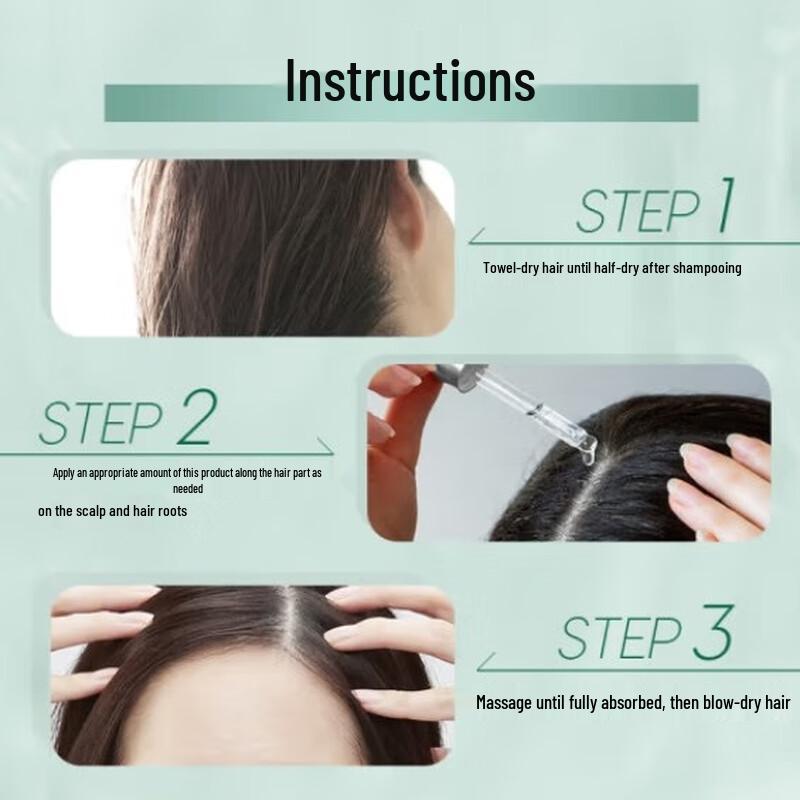 Instructions

STEP 1

Towel-dry hair until half-dry after shampooing

STEP 2

Apply an appropriate amount of this product along the hair part as needed

on the scalp and hair roots

STEP 3

Massage until fully absorbed, then blow-dry hair