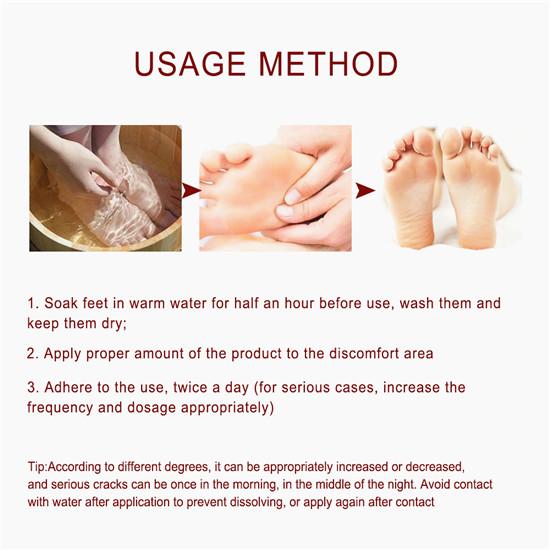 USAGE METHOD

1. Soak feet in warm water for half an hour before use, wash them and keep them dry;

2. Apply proper amount of the product to the discomfort area

3. Adhere to the use, twice a day (for serious cases, increase the frequency and dosage appropriately)

Tip:According to different degrees, it can be appropriately increased or decreased, and serious cracks can be once in the morning, in the middle of the night. Avoid contact with water after application to prevent dissolving, or apply again after contact