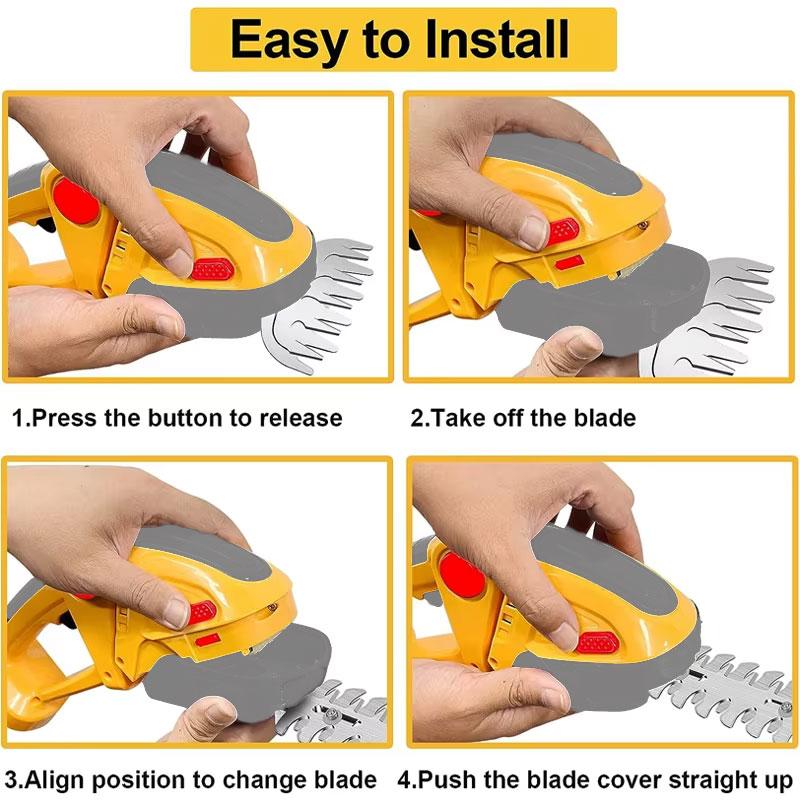 Easy to Install

1.Press the button to release

2.Take off the blade

3.Align position to change blade

4.Push the blade cover straight up