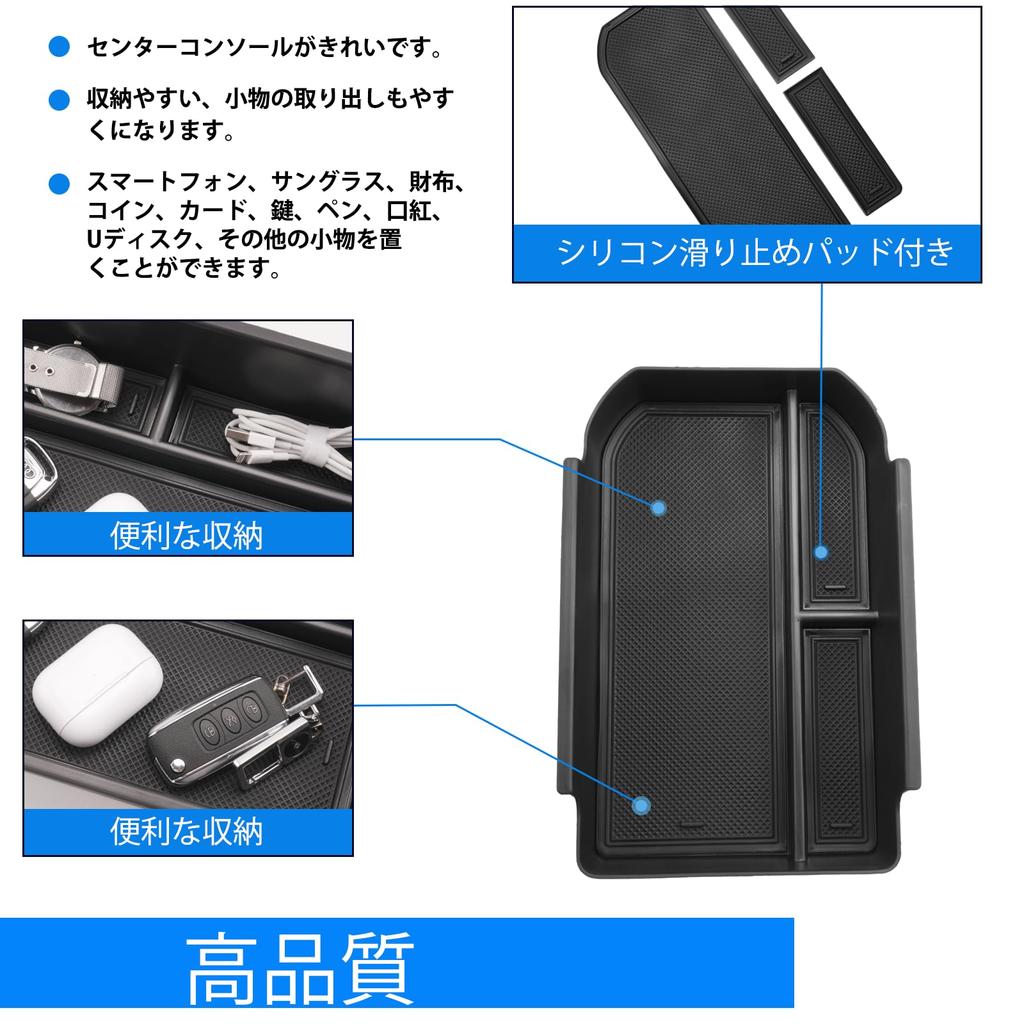 センターコンソールがきれいです。

収納やすい、小物の取り出しもやすくになります。

スマートフォン、サングラス、財布、コイン、カード、鍵、ペン、口紅、Uディスク、その他の小物を置くことができます。

シリコン滑り止めパッド付き

便利な収納

便利な収納

高品質